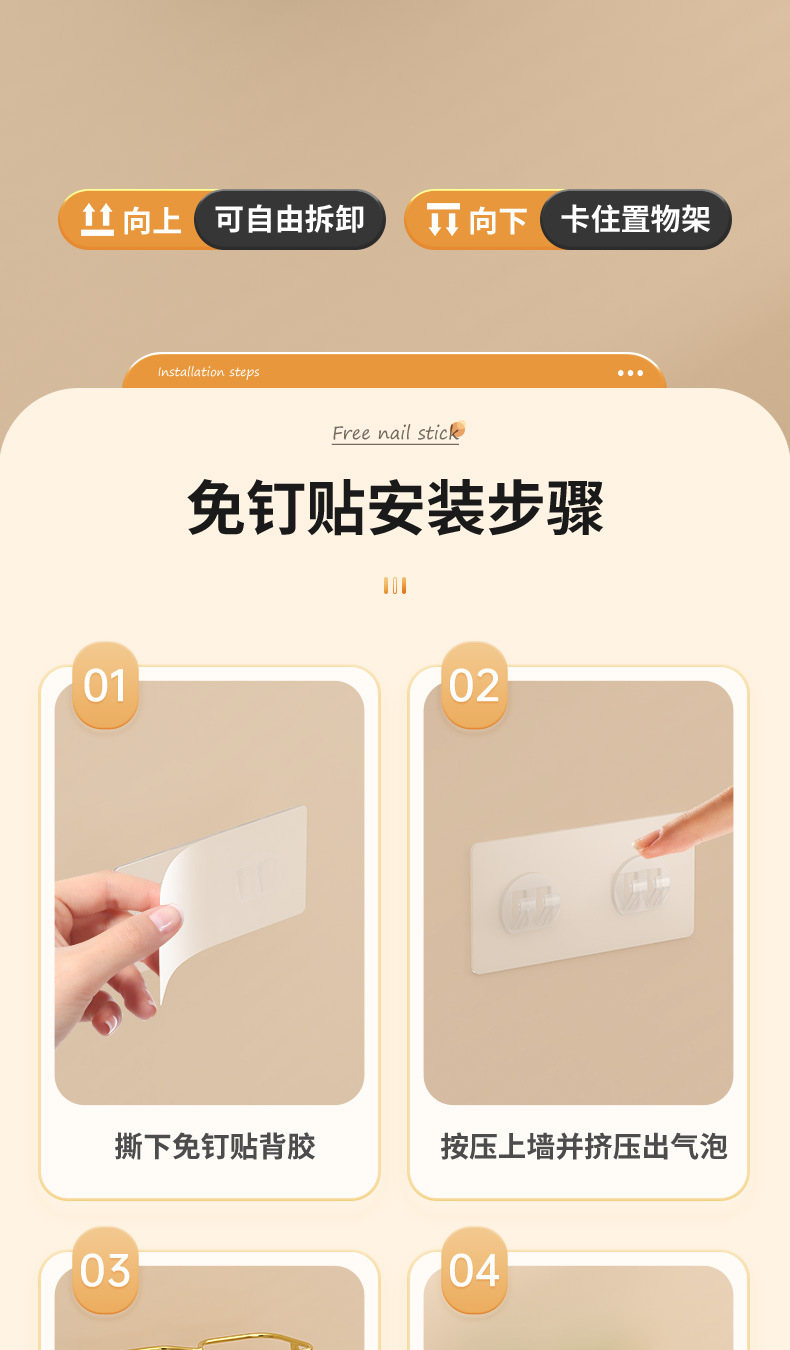 向上 可自由拆卸

向下 卡住置物架

Installation steps

Free nail stick

免钉贴安装步骤

01

撕下免钉贴背胶

02

按压上墙并挤压出气泡

03

04