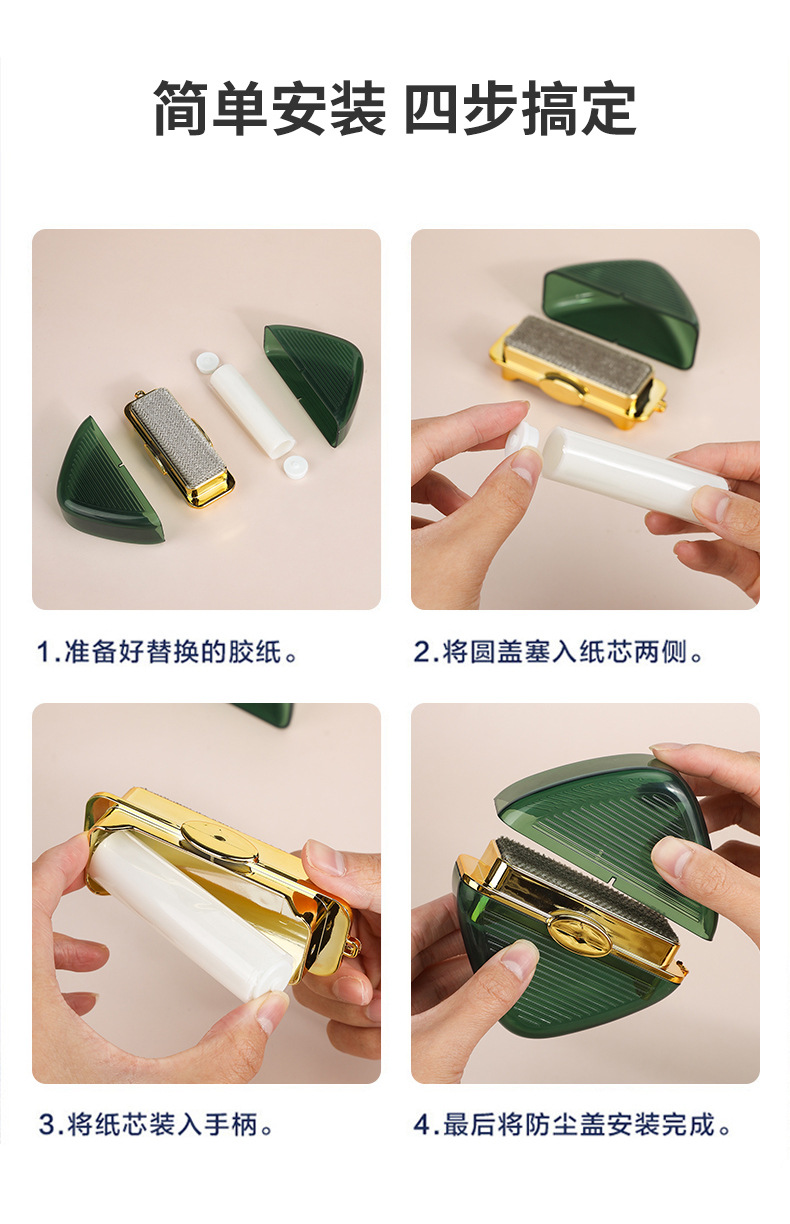 简单安装 四步搞定

1.准备好替换的胶纸。

2.将圆盖塞入纸芯两侧。

3.将纸芯装入手柄。

4.最后将防尘盖安装完成。