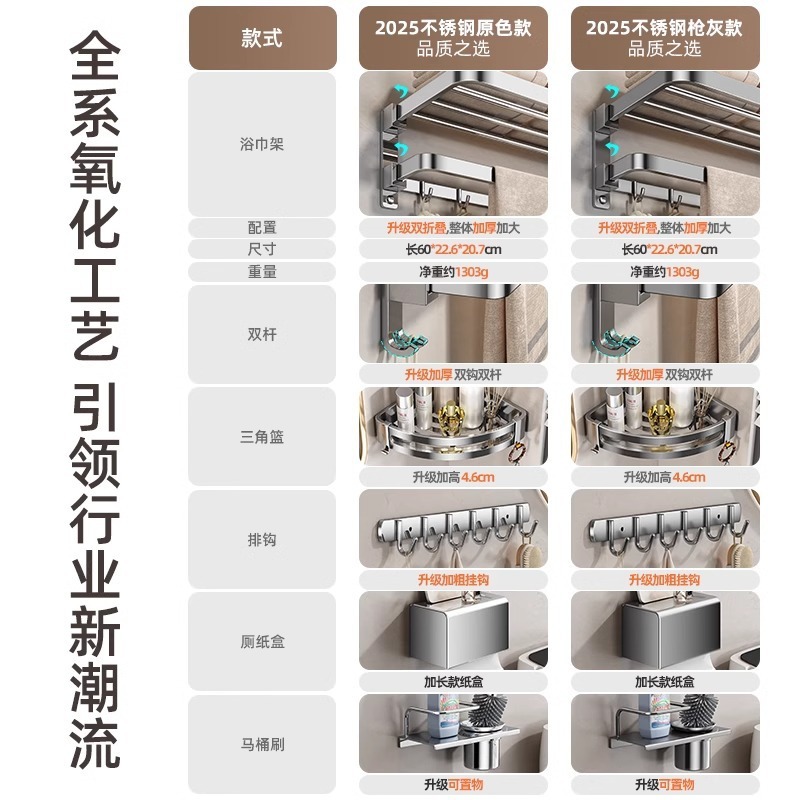 全系氧化工艺 引领行业新潮流

| 款式 | 2025不锈钢原色款 品质之选 | 2025不锈钢枪灰款 品质之选 |
|---|---|---|
| 浴巾架 | | |
| 配置 | 升级双折叠,整体加厚加大 | 升级双折叠,整体加厚加大 |
| 尺寸 | 长60*22.6*20.7cm | 长60*22.6*20.7cm |
| 重量 | 净重约1303g | 净重约1303g |
| 双杆 | 升级加厚 双钩双杆 | 升级加厚 双钩双杆 |
| 三角篮 | 升级加高4.6cm | 升级加高4.6cm |
| 排钩 | 升级加粗挂钩 | 升级加粗挂钩 |
| 厕纸盒 | 加长款纸盒 | 加长款纸盒 |
| 马桶刷 | 升级可置物 | 升级可置物 |