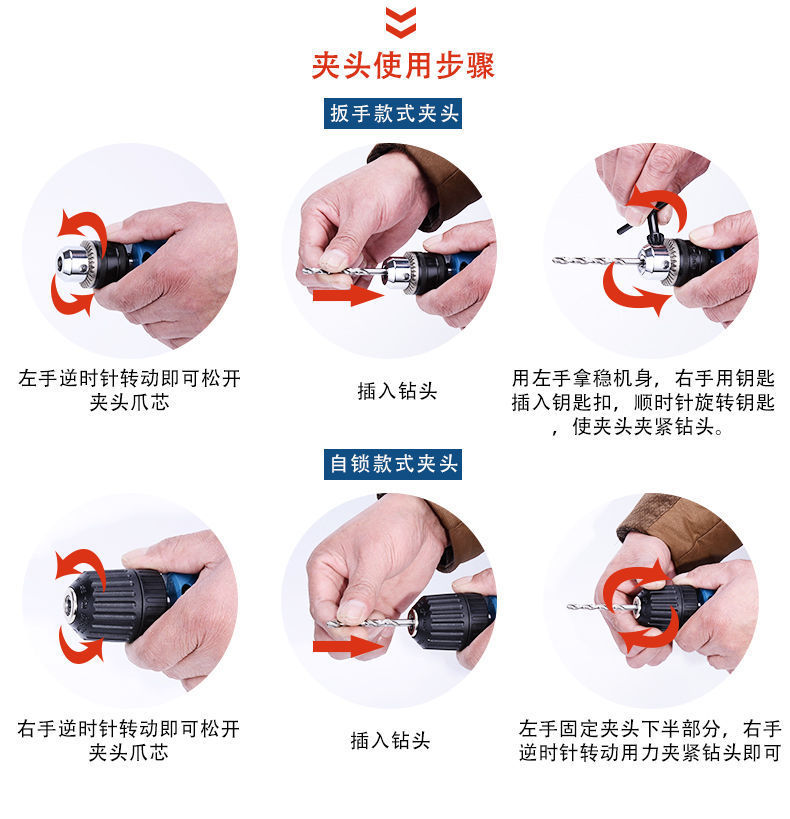 夹头使用步骤

扳手款式夹头

左手逆时针转动即可松开夹头爪芯

插入钻头

用左手拿稳机身，右手用钥匙插入钥匙扣，顺时针旋转钥匙，使夹头夹紧钻头。

自锁款式夹头

右手逆时针转动即可松开夹头爪芯

插入钻头

左手固定夹头下半部分，右手逆时针转动用力夹紧钻头即可