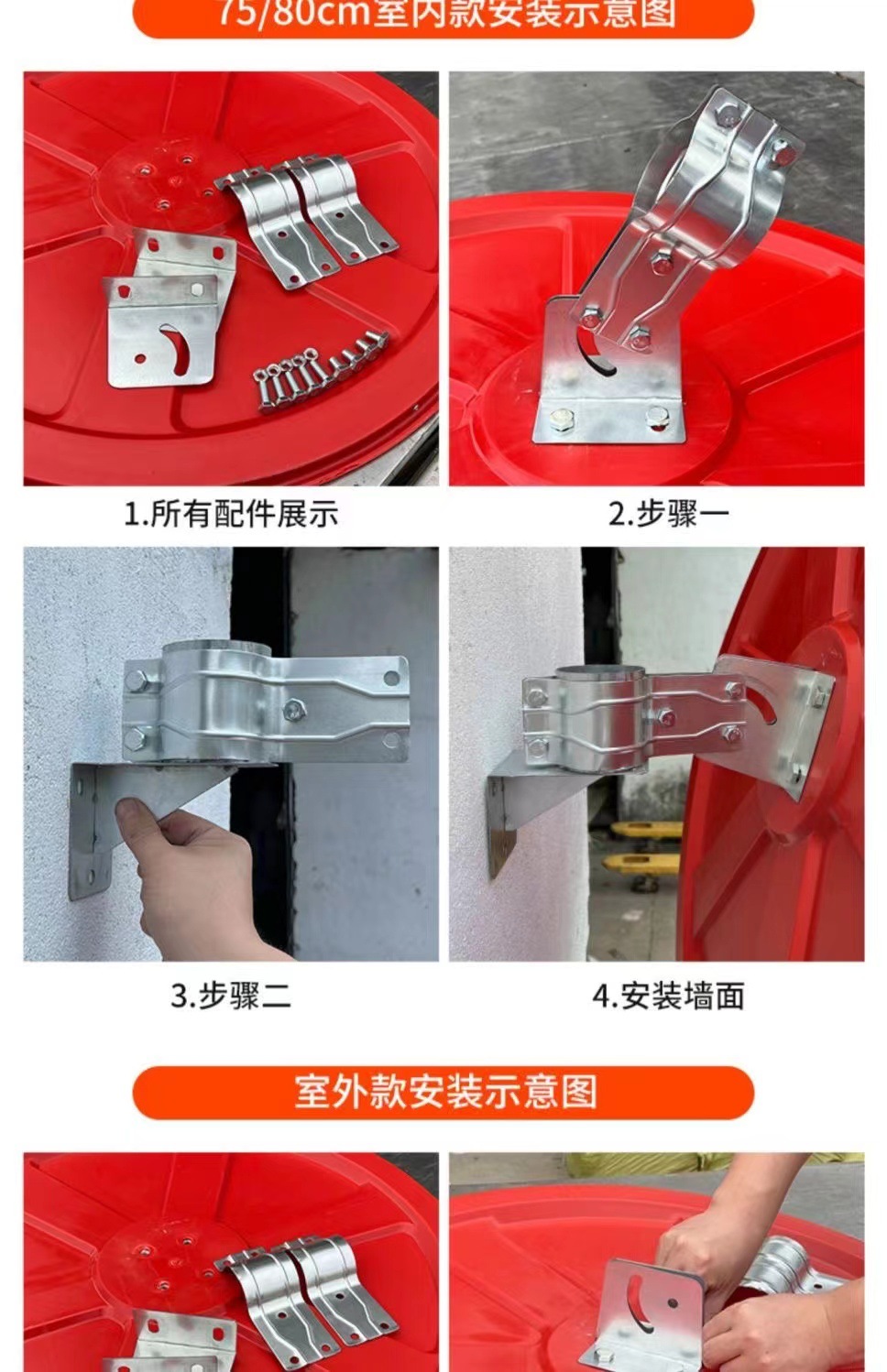 75/80cm室内款安装示意图

1.所有配件展示

2.步骤一

3.步骤二

4.安装墙面

室外款安装示意图