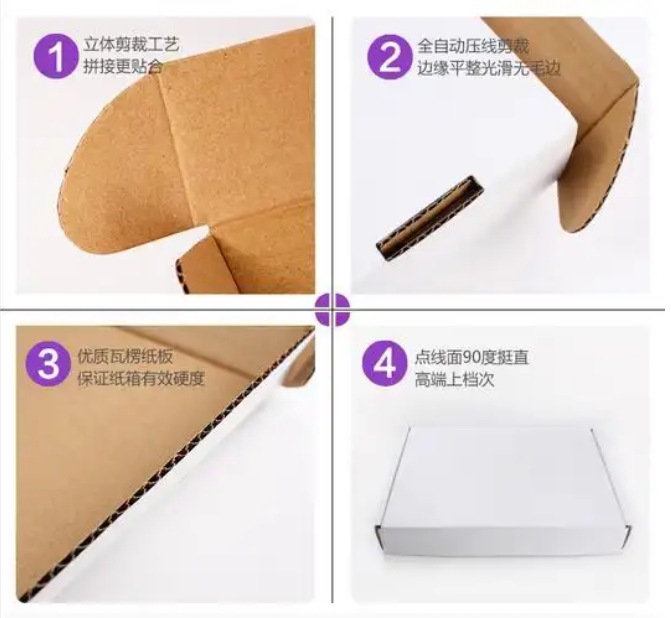 1
立体剪裁工艺
拼接更贴合

2
全自动压线剪裁
边缘平整光滑无毛边

3
优质瓦楞纸板
保证纸箱有效硬度

4
点线面90度挺直
高端上档次