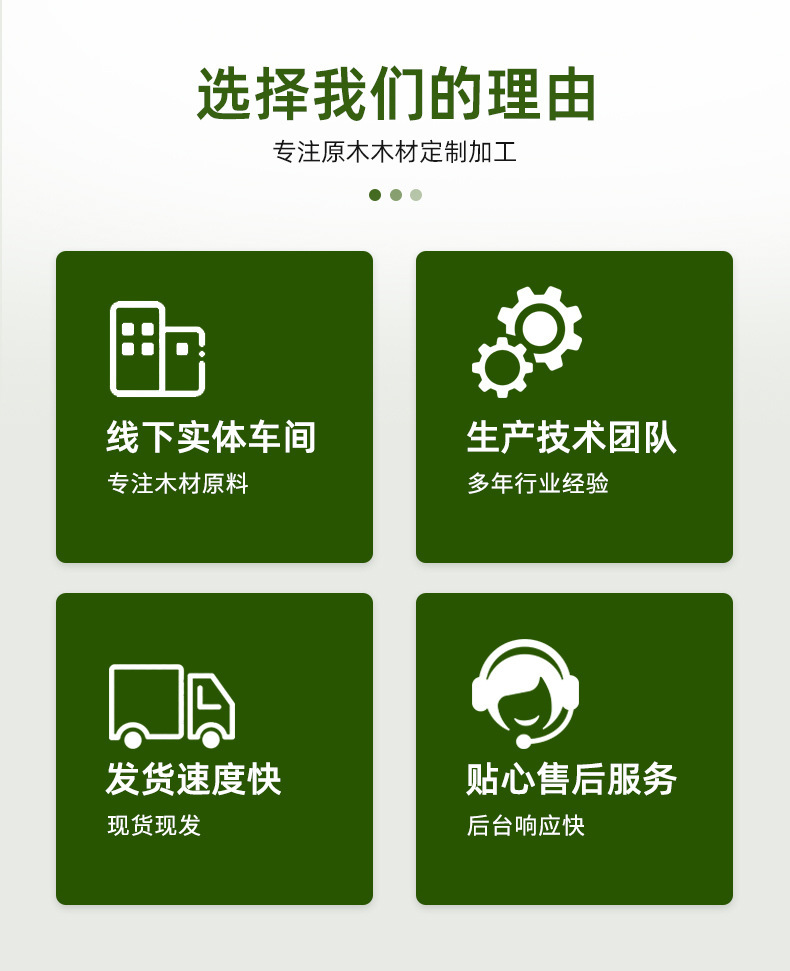 选择我们的理由

专注原木木材定制加工

线下实体车间

专注木材原料

生产技术团队

多年行业经验

发货速度快

现货现发

贴心售后服务

后台响应快