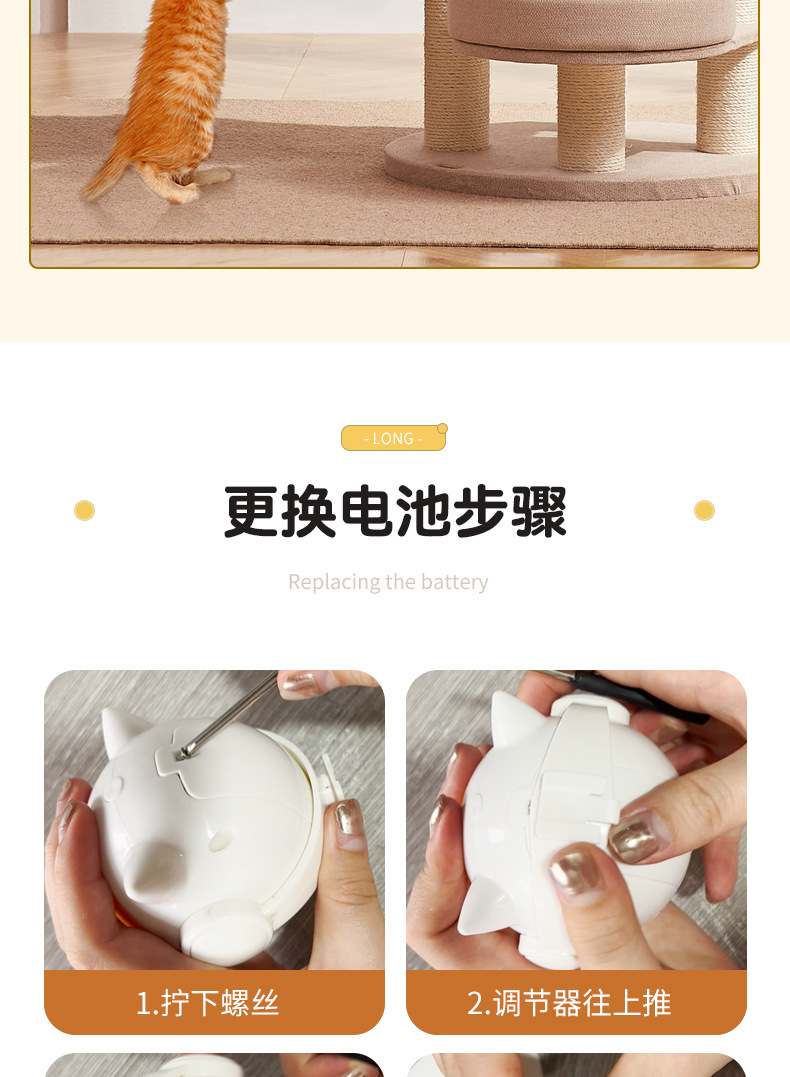 - LONG -

更换电池步骤

Replacing the battery

1.拧下螺丝

2.调节器往上推