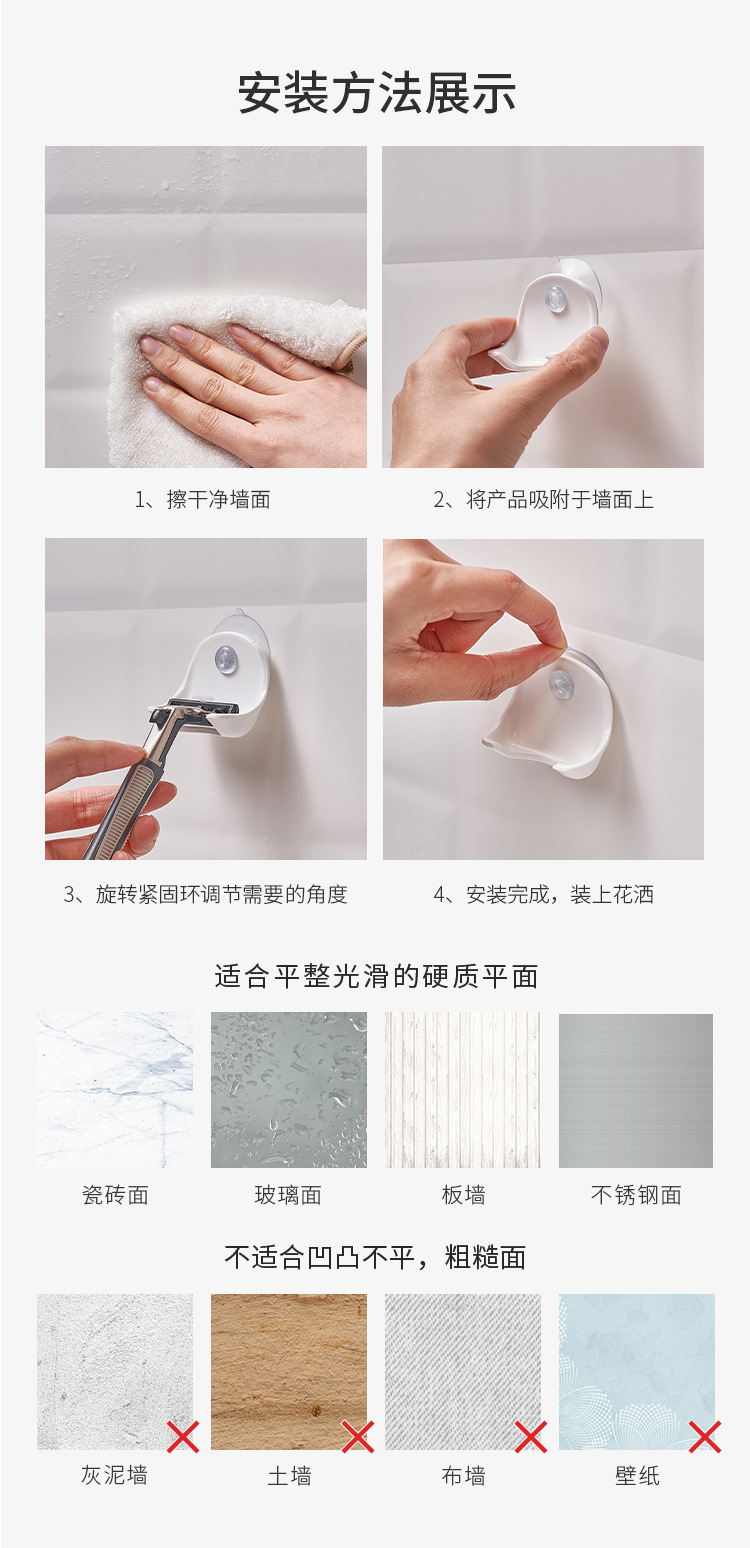 安装方法展示

1、擦干净墙面

2、将产品吸附于墙面上

3、旋转紧固环调节需要的角度

4、安装完成，装上花洒

适合平整光滑的硬质平面

瓷砖面

玻璃面

板墙

不锈钢面

不适合凹凸不平，粗糙面

灰泥墙

土墙

布墙

壁纸