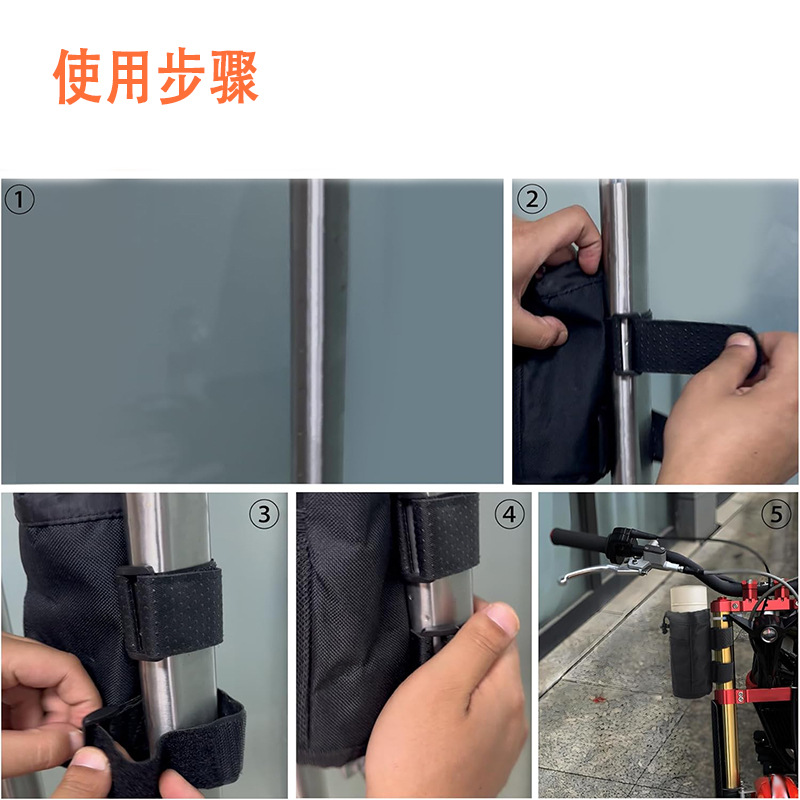 使用步骤

①

②

③

④

⑤