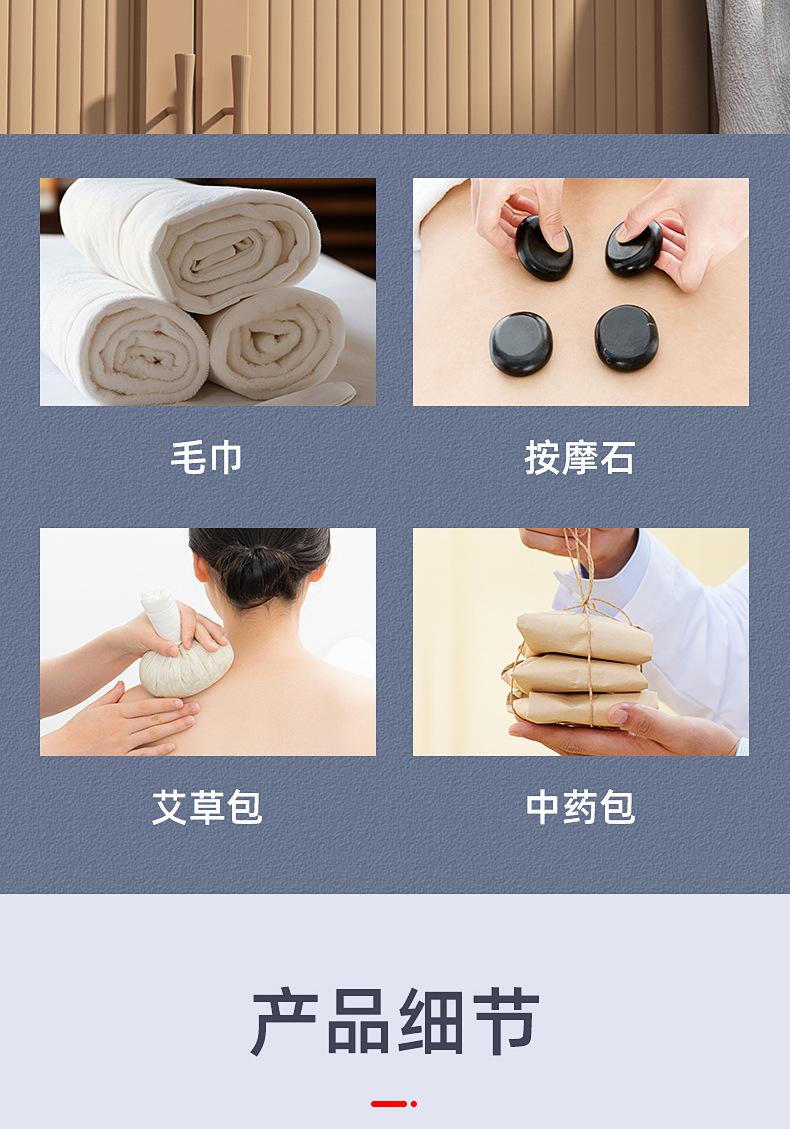 毛巾

按摩石

艾草包

中药包

产品细节