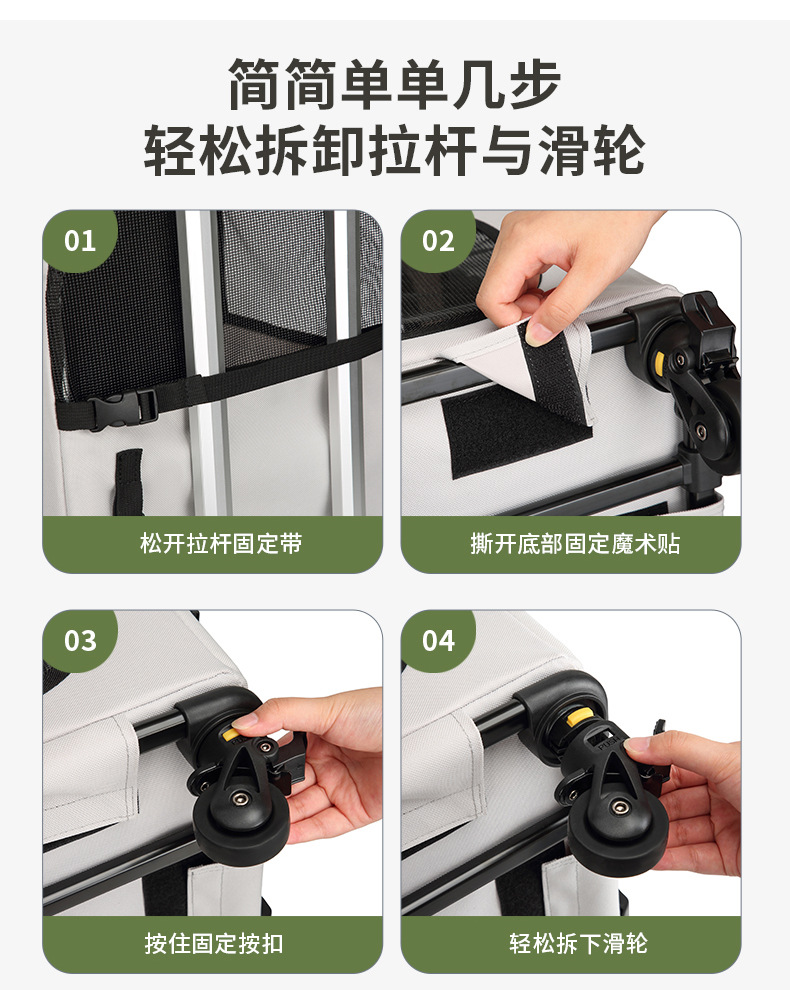 简简单单几步
轻松拆卸拉杆与滑轮

01
松开拉杆固定带

02
撕开底部固定魔术贴

03
按住固定按扣

04
轻松拆下滑轮