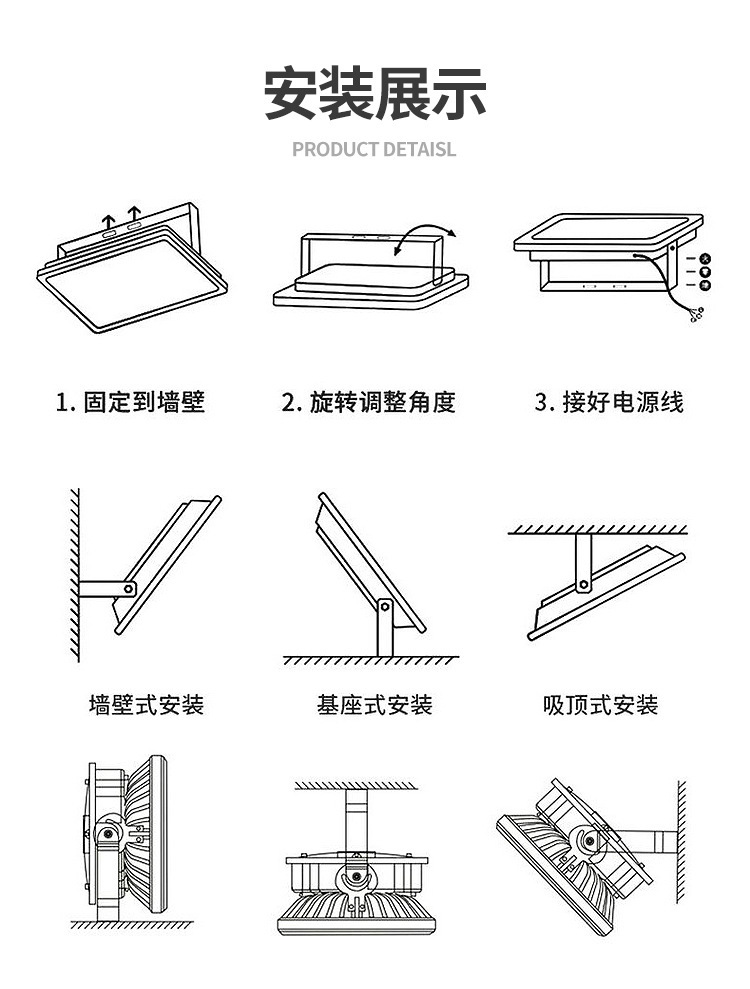 安装展示

PRODUCT DETAISL

1. 固定到墙壁

2. 旋转调整角度

3. 接好电源线

墙壁式安装

基座式安装

吸顶式安装