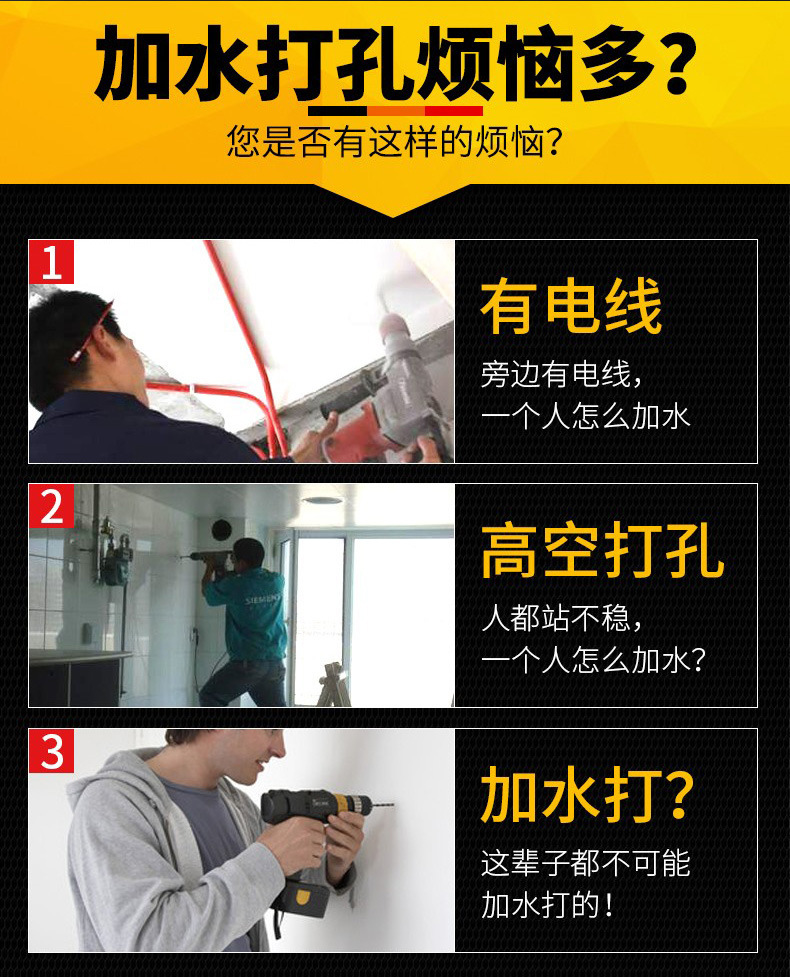 加水打孔烦恼多?

您是否有这样的烦恼?

1

有电线

旁边有电线,
一个人怎么加水

2

SIEMENS

高空打孔

人都站不稳,
一个人怎么加水?

3

加水打?

这辈子都不可能
加水打的!