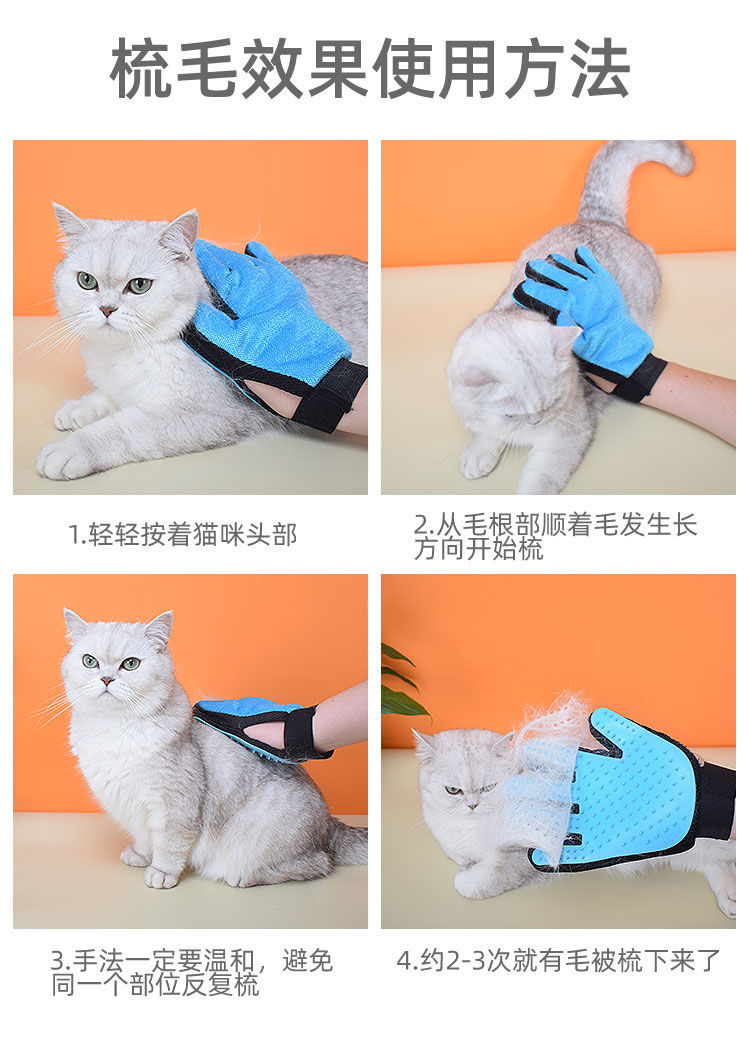 梳毛效果使用方法

1.轻轻按着猫咪头部

2.从毛根部顺着毛发生长方向开始梳

3.手法一定要温和，避免同一个部位反复梳

4.约2-3次就有毛被梳下来了