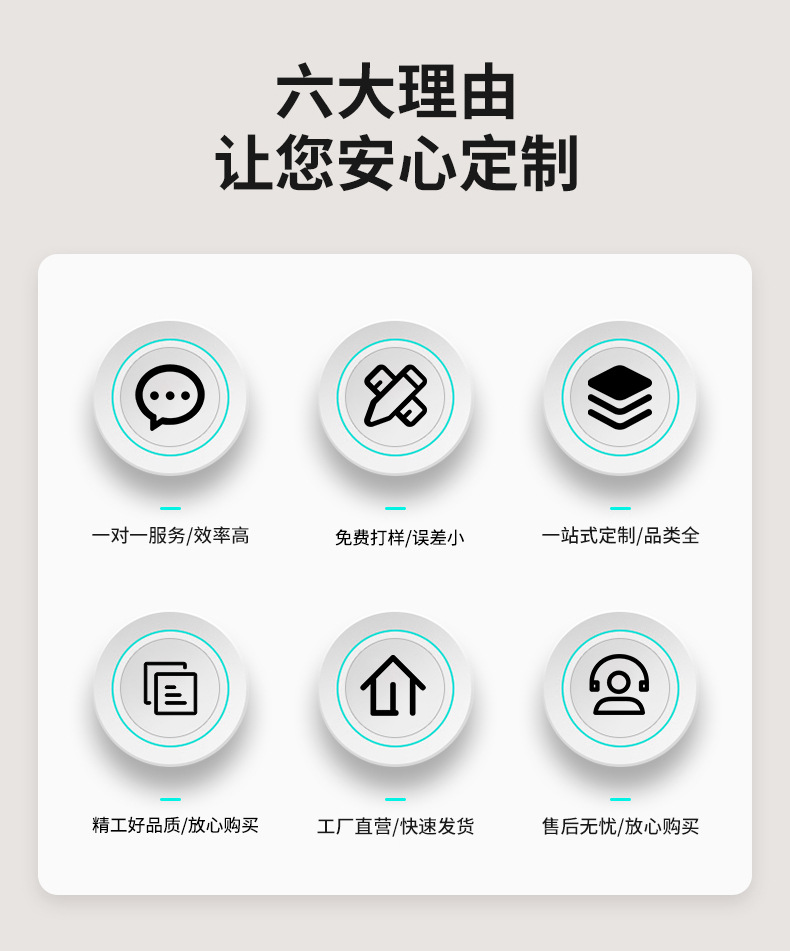 六大理由
让您安心定制

一对一服务/效率高

免费打样/误差小

一站式定制/品类全

精工好品质/放心购买

工厂直营/快速发货

售后无忧/放心购买