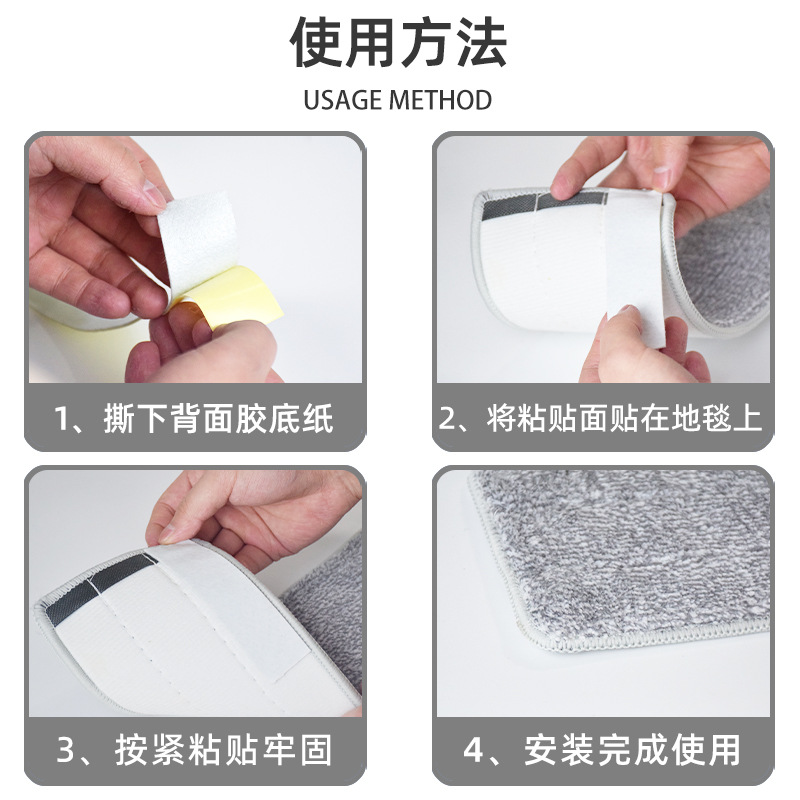 使用方法
USAGE METHOD

1、撕下背面胶底纸

2、将粘贴面贴在地毯上

3、按紧粘贴牢固

4、安装完成使用