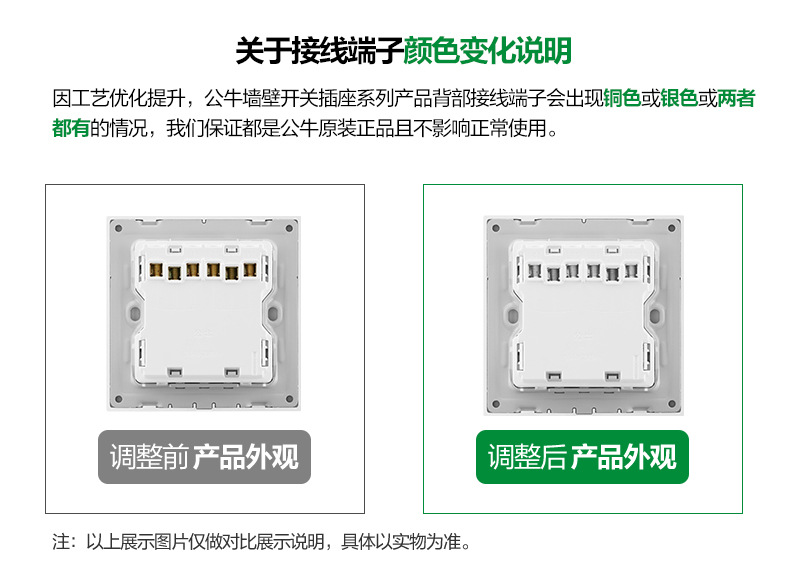 关于接线端子颜色变化说明

因工艺优化提升，公牛墙壁开关插座系列产品背部接线端子会出现铜色或银色或两者都有的情况，我们保证都是公牛原装正品且不影响正常使用。

调整前 产品外观

调整后 产品外观

注：以上展示图片仅做对比展示说明，具体以实物为准。