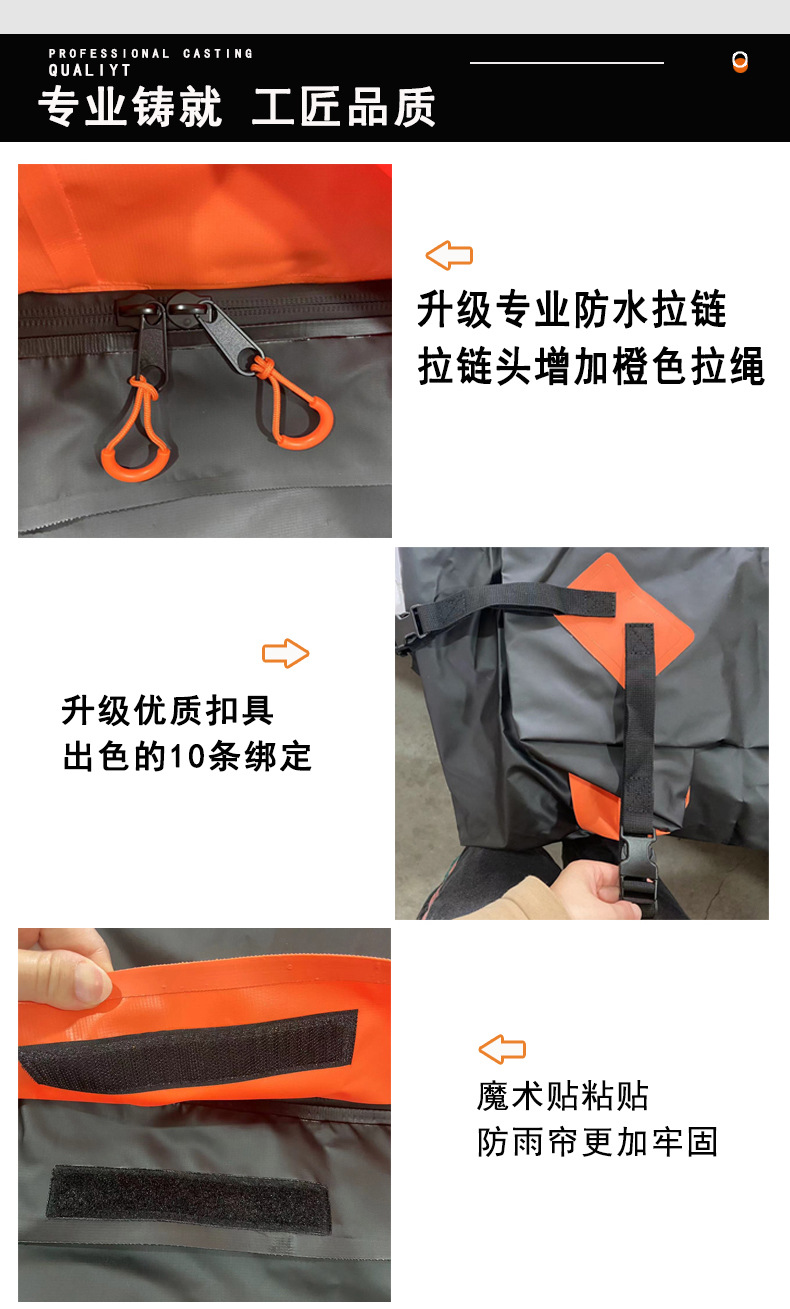 PROFESSIONAL CASTING QUALIYT

专业铸就 工匠品质

升级专业防水拉链
拉链头增加橙色拉绳

升级优质扣具
出色的10条绑定

魔术贴粘贴
防雨帘更加牢固