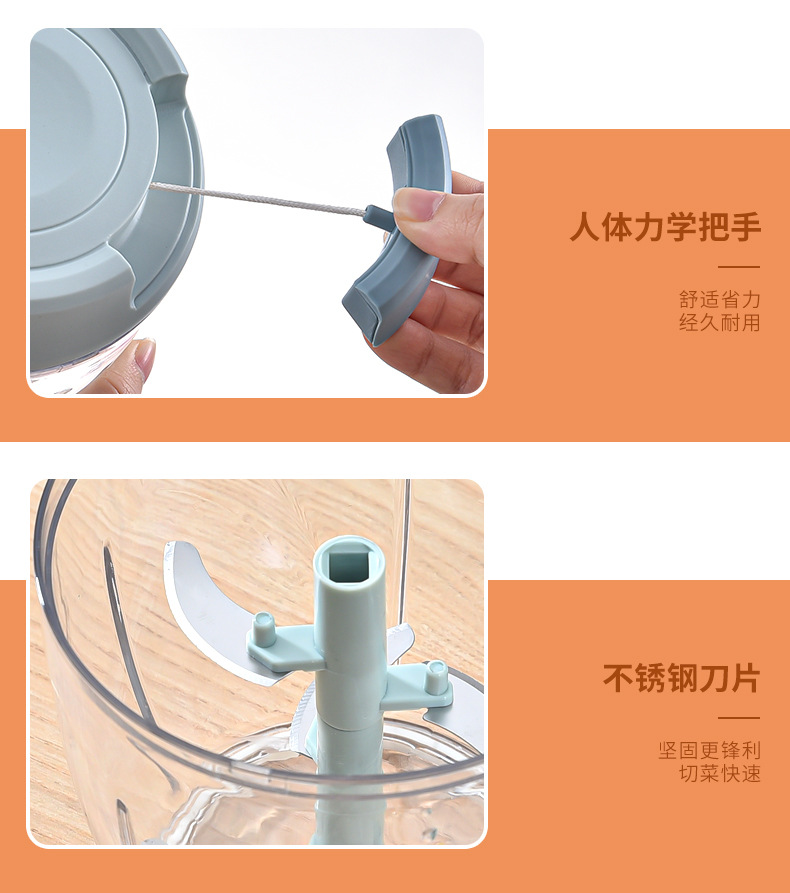 人体力学把手

舒适省力
经久耐用

不锈钢刀片

坚固更锋利
切菜快速