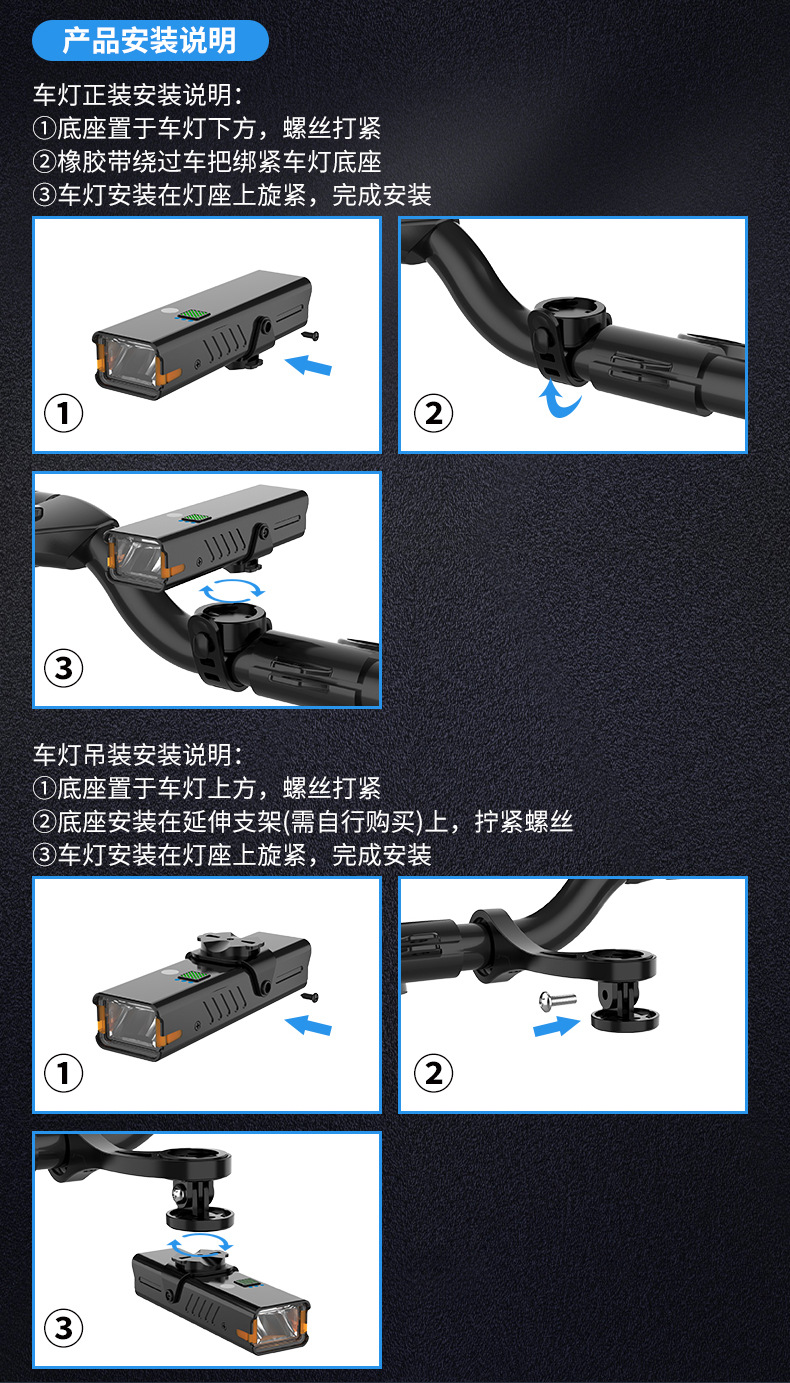 产品安装说明

车灯正装安装说明：
①底座置于车灯下方，螺丝打紧
②橡胶带绕过车把绑紧车灯底座
③车灯安装在灯座上旋紧，完成安装

①

②

③

车灯吊装安装说明：
①底座置于车灯上方，螺丝打紧
②底座安装在延伸支架(需自行购买)上，拧紧螺丝
③车灯安装在灯座上旋紧，完成安装

①

②

③