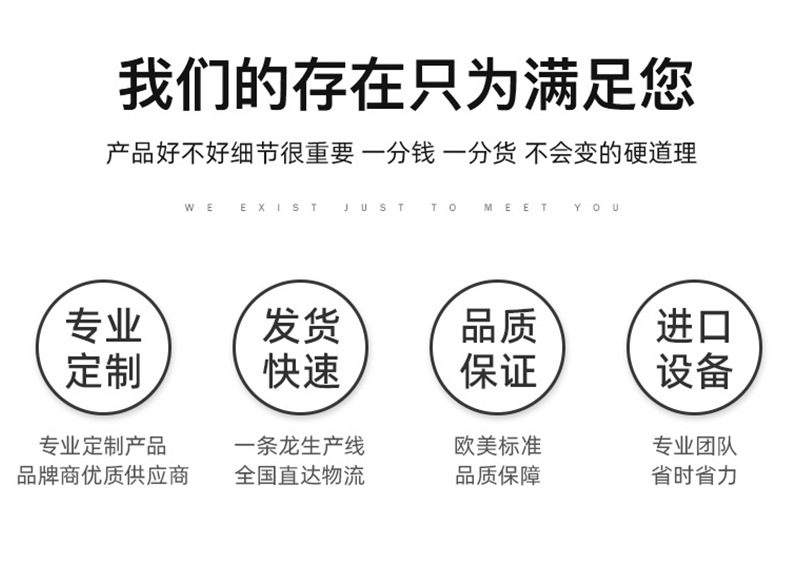 我们的存在只为满足您

产品好不好细节很重要 一分钱 一分货 不会变的硬道理

WE EXIST JUST TO MEET YOU

专业
定制

专业定制产品
品牌商优质供应商

发货
快速

一条龙生产线
全国直达物流

品质
保证

欧美标准
品质保障

进口
设备

专业团队
省时省力