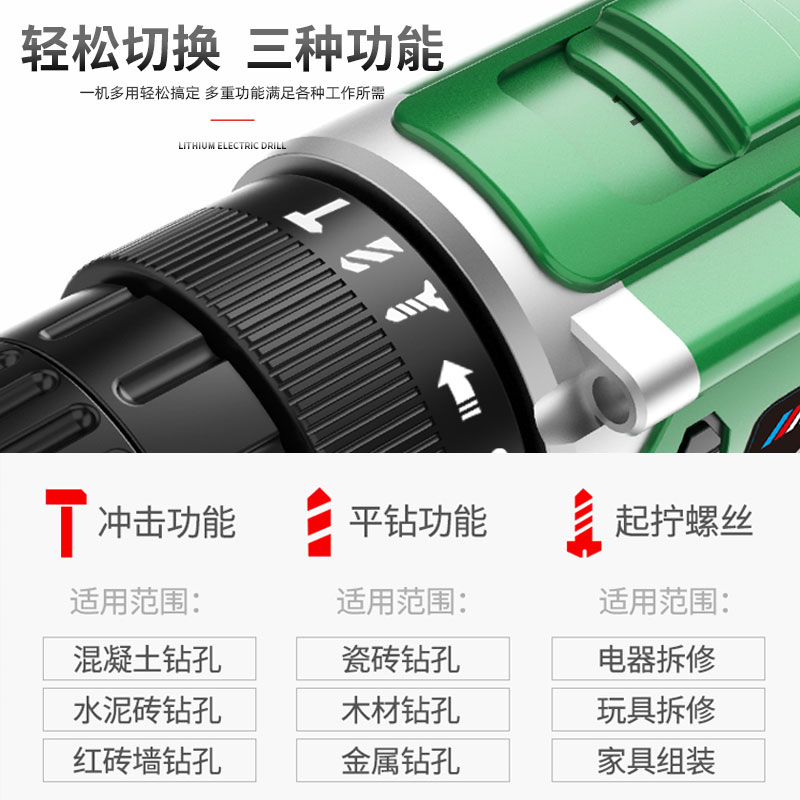 轻松切换 三种功能

一机多用轻松搞定 多重功能满足各种工作所需

LITHIUM ELECTRIC DRILL

冲击功能

适用范围:

混凝土钻孔

水泥砖钻孔

红砖墙钻孔

平钻功能

适用范围:

瓷砖钻孔

木材钻孔

金属钻孔

起拧螺丝

适用范围:

电器拆修

玩具拆修

家具组装