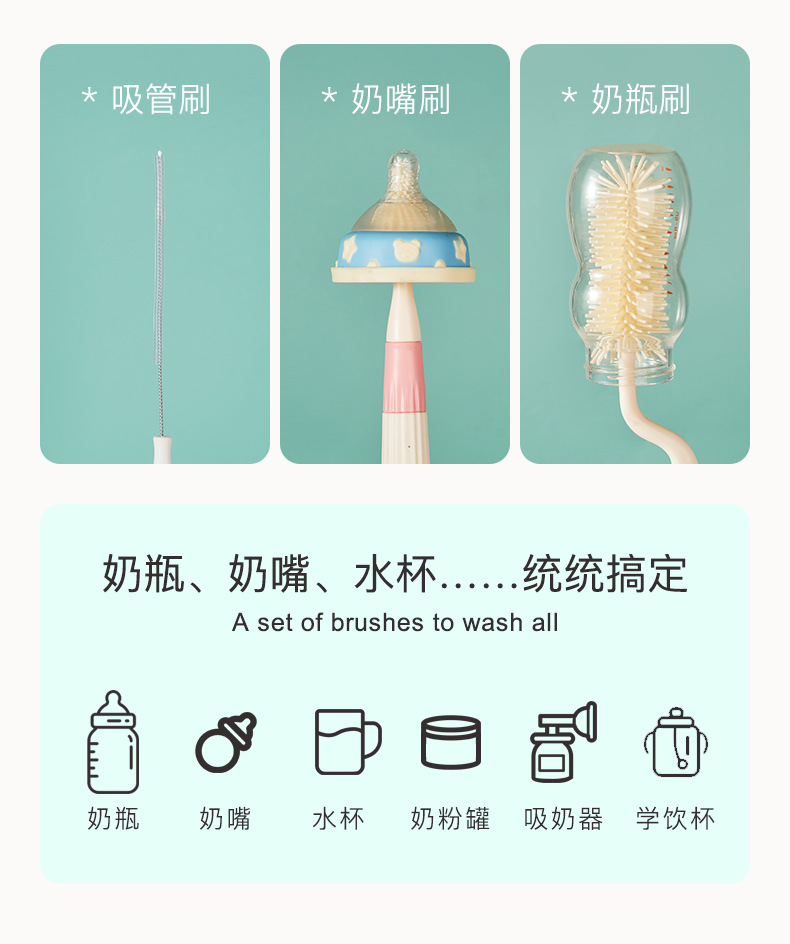 * 吸管刷

* 奶嘴刷

* 奶瓶刷

奶瓶、奶嘴、水杯......统统搞定

A set of brushes to wash all

奶瓶

奶嘴

水杯

奶粉罐

吸奶器

学饮杯