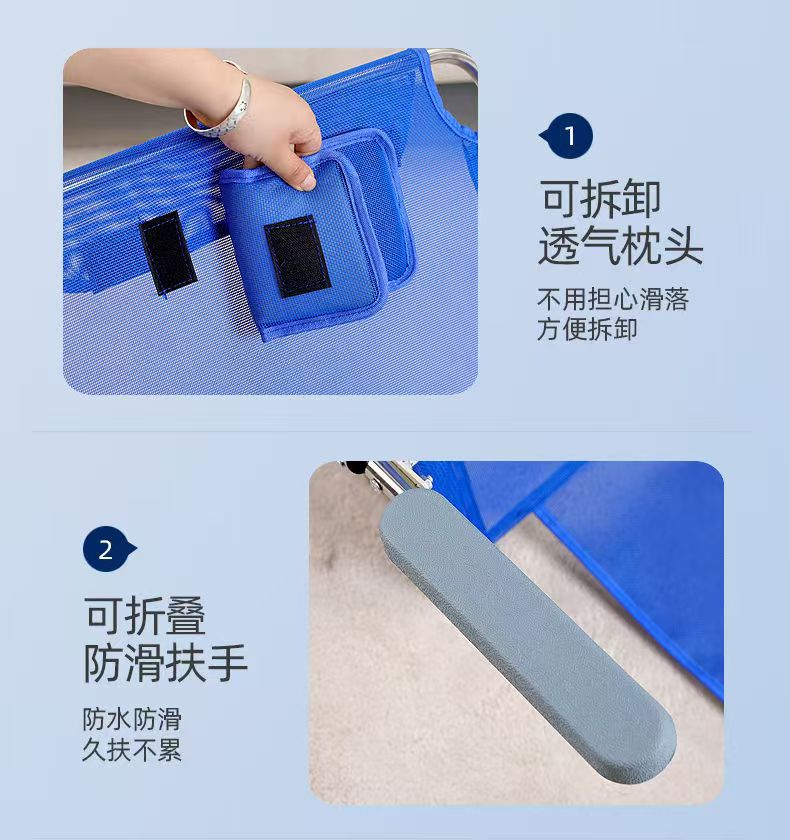 1

可拆卸
透气枕头

不用担心滑落
方便拆卸

2

可折叠
防滑扶手

防水防滑
久扶不累