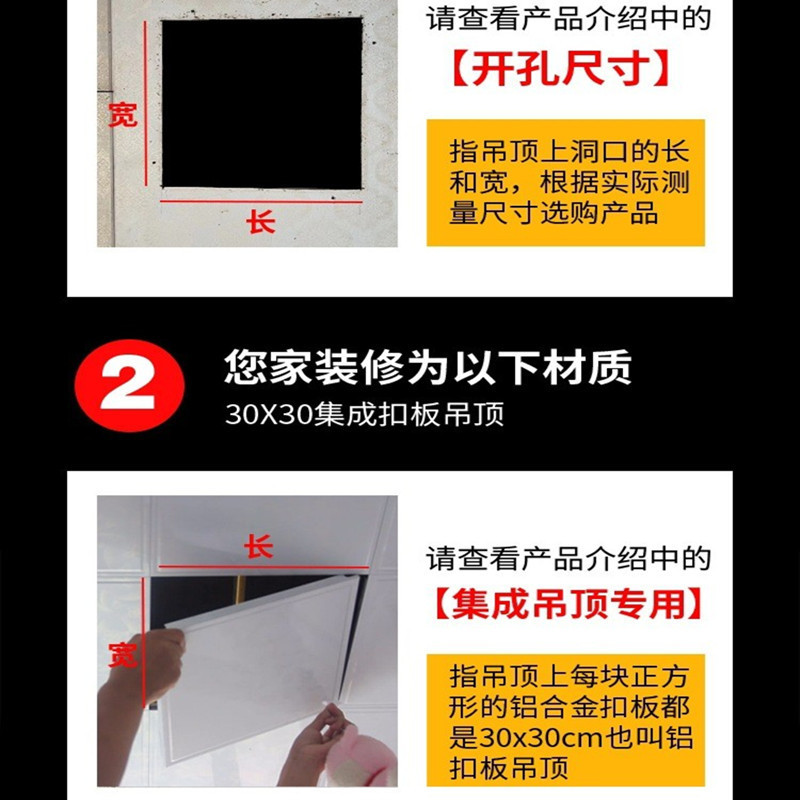 宽

长

请查看产品介绍中的

【开孔尺寸】

指吊顶上洞口的长和宽，根据实际测量尺寸选购产品

2

您家装修为以下材质

30X30集成扣板吊顶

长

宽

请查看产品介绍中的

【集成吊顶专用】

指吊顶上每块正方形的铝合金扣板都是30x30cm也叫铝扣板吊顶