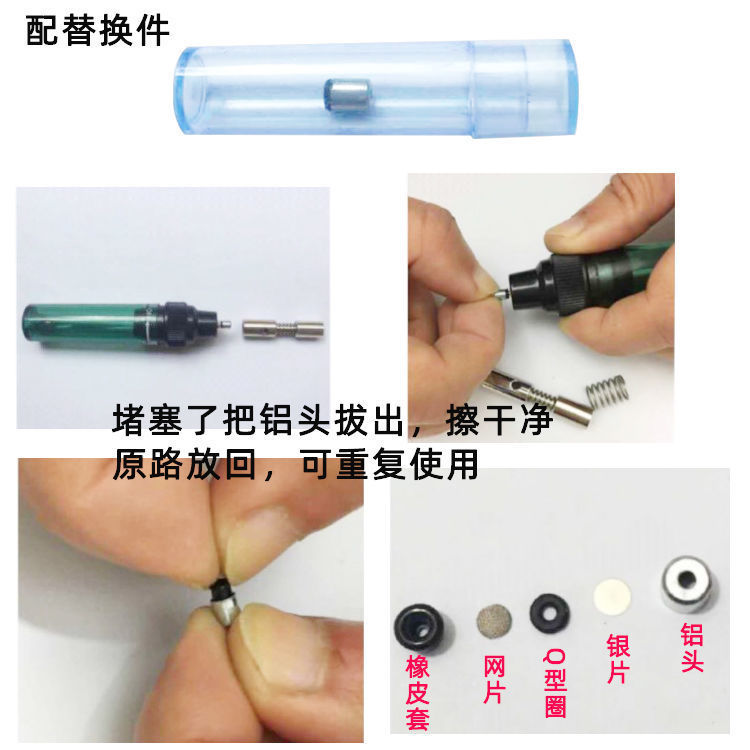 配替换件

堵塞了把铝头拔出，擦干净
原路放回，可重复使用

橡皮套
网片
O型圈
银片
铝头