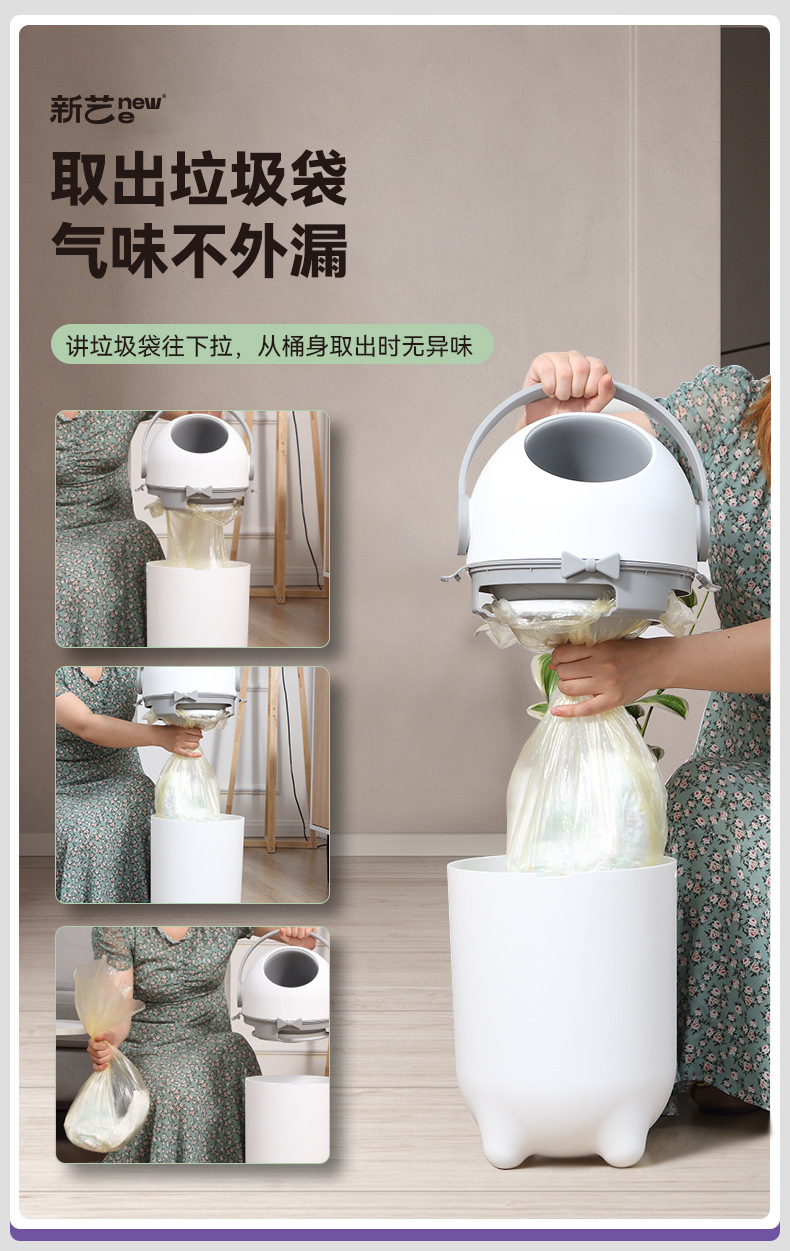 新艺new

取出垃圾袋
气味不外漏

讲垃圾袋往下拉，从桶身取出时无异味