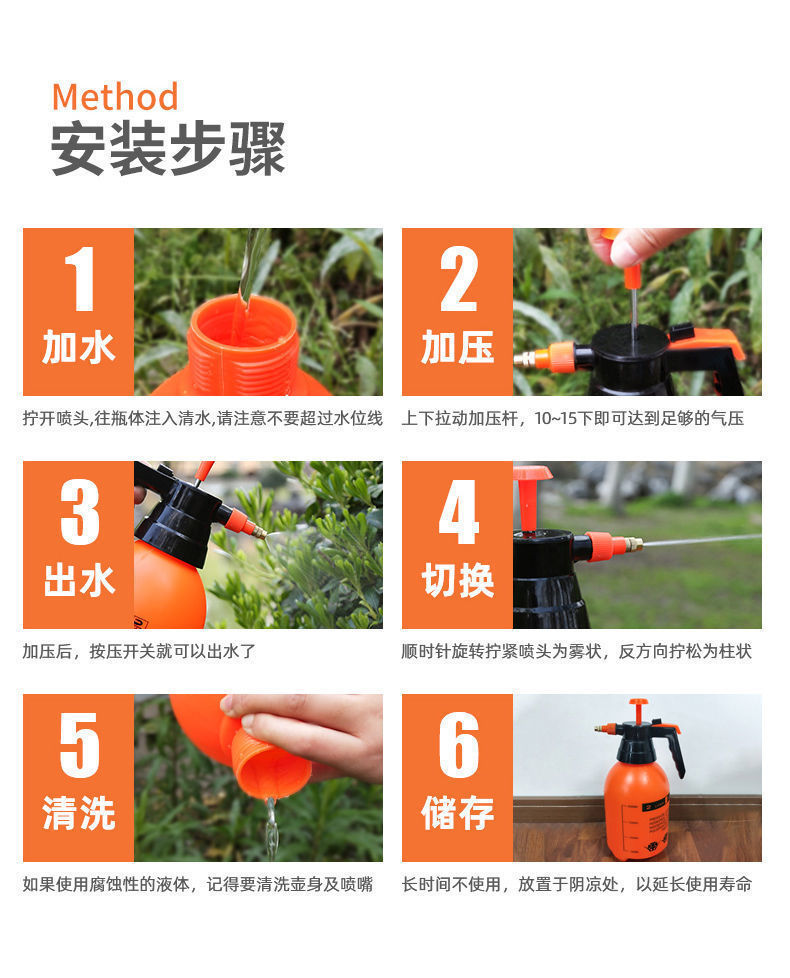 Method
安装步骤

1
加水

拧开喷头,往瓶体注入清水,请注意不要超过水位线

2
加压

上下拉动加压杆，10~15下即可达到足够的气压

3
出水

加压后，按压开关就可以出水了

4
切换

顺时针旋转拧紧喷头为雾状，反方向拧松为柱状

5
清洗

如果使用腐蚀性的液体，记得要清洗壶身及喷嘴

6
储存

长时间不使用，放置于阴凉处，以延长使用寿命