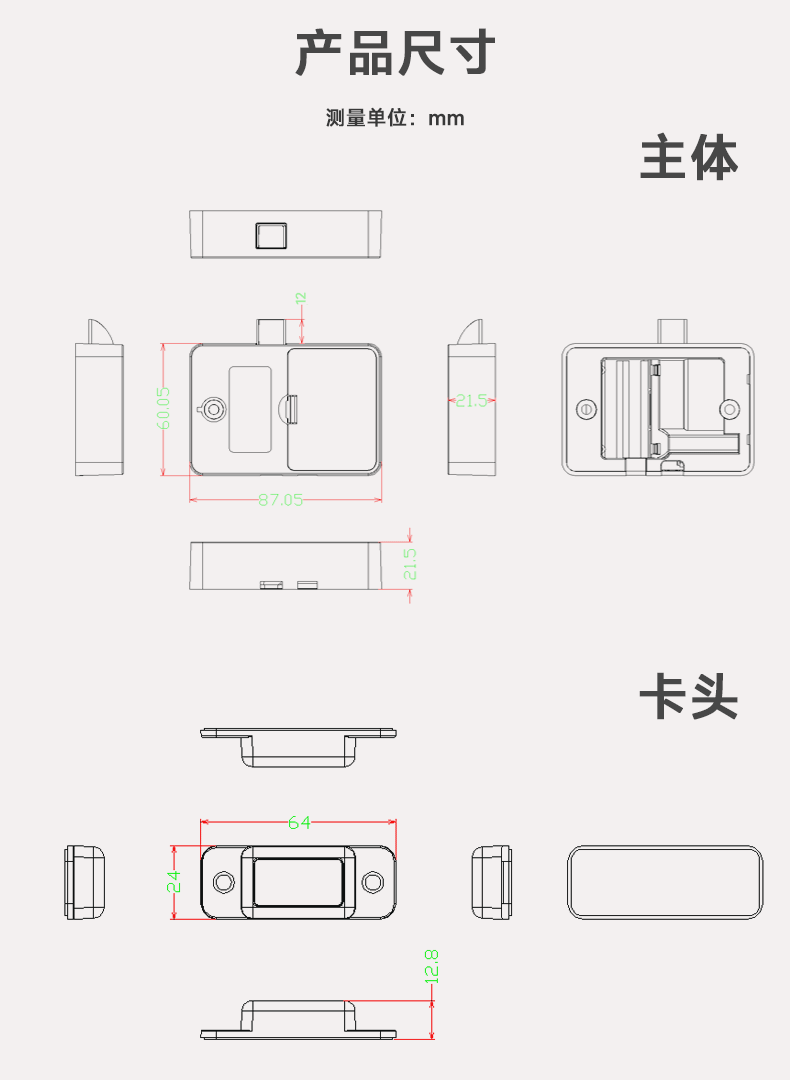 产品尺寸

测量单位：mm

主体

12

60.05

21.5

87.05

21.5

卡头

64

24

12.8