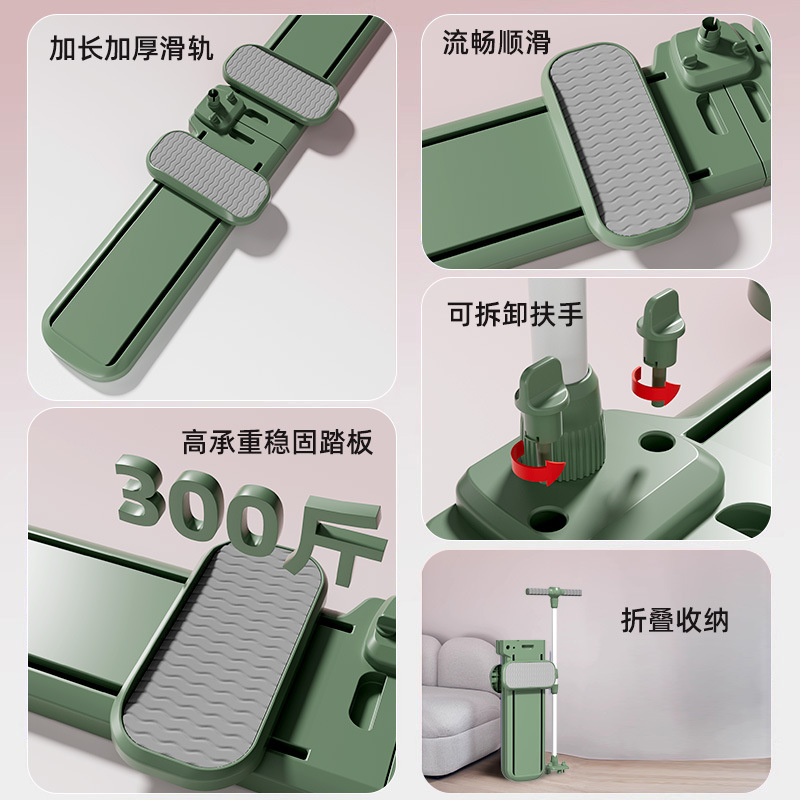 加长加厚滑轨

流畅顺滑

可拆卸扶手

高承重稳固踏板

300斤

折叠收纳