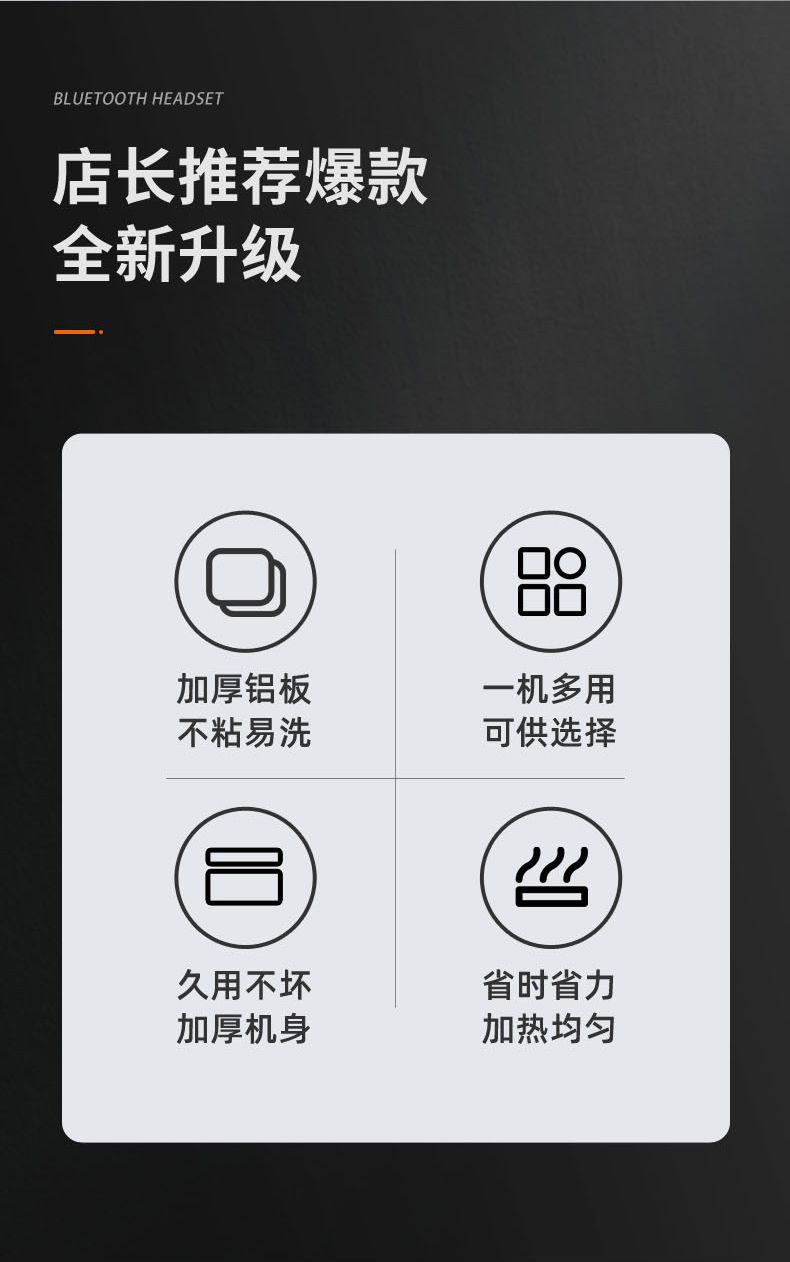 BLUETOOTH HEADSET

店长推荐爆款
全新升级

加厚铝板
不粘易洗

一机多用
可供选择

久用不坏
加厚机身

省时省力
加热均匀