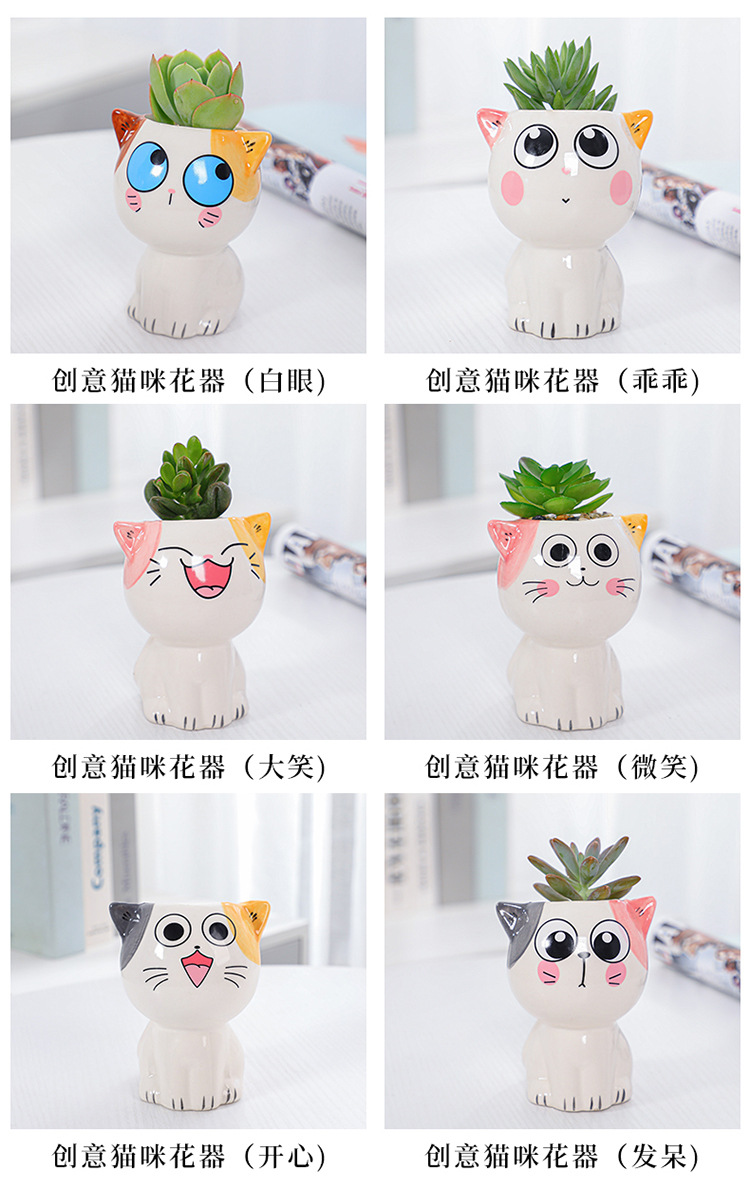 创意猫咪花器（白眼）

创意猫咪花器（乖乖）

创意猫咪花器（大笑）

创意猫咪花器（微笑）

创意猫咪花器（开心）

创意猫咪花器（发呆）