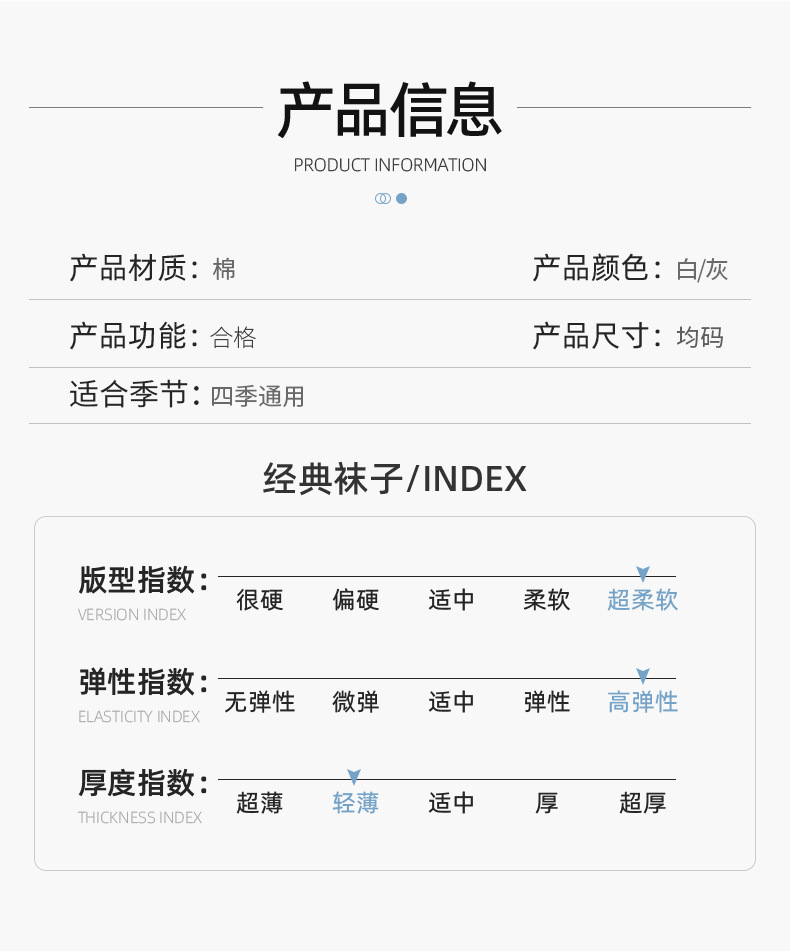 产品信息
PRODUCT INFORMATION

产品材质：棉 产品颜色：白/灰

产品功能：合格 产品尺寸：均码

适合季节：四季通用

经典袜子/INDEX

版型指数：
VERSION INDEX
很硬 偏硬 适中 柔软 超柔软

弹性指数：
ELASTICITY INDEX
无弹性 微弹 适中 弹性 高弹性

厚度指数：
THICKNESS INDEX
超薄 轻薄 适中 厚 超厚