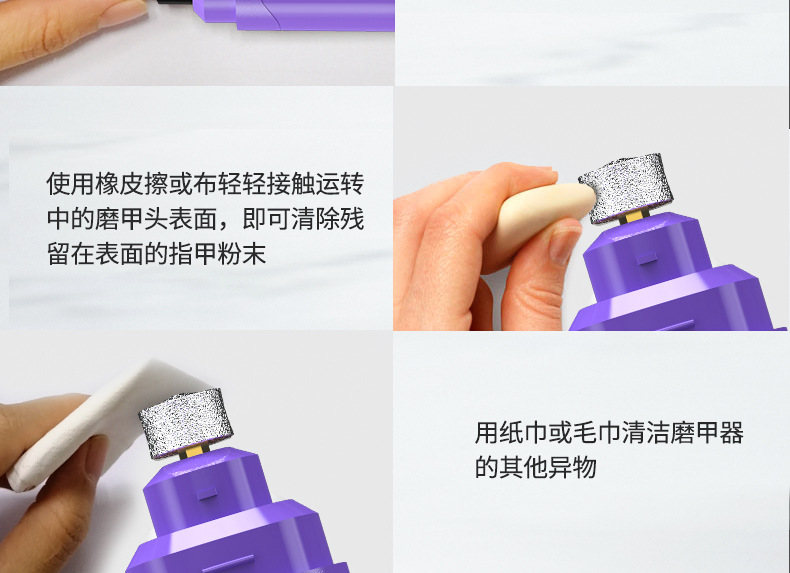 使用橡皮擦或布轻轻接触运转中的磨甲头表面，即可清除残留在表面的指甲粉末

用纸巾或毛巾清洁磨甲器的其他异物