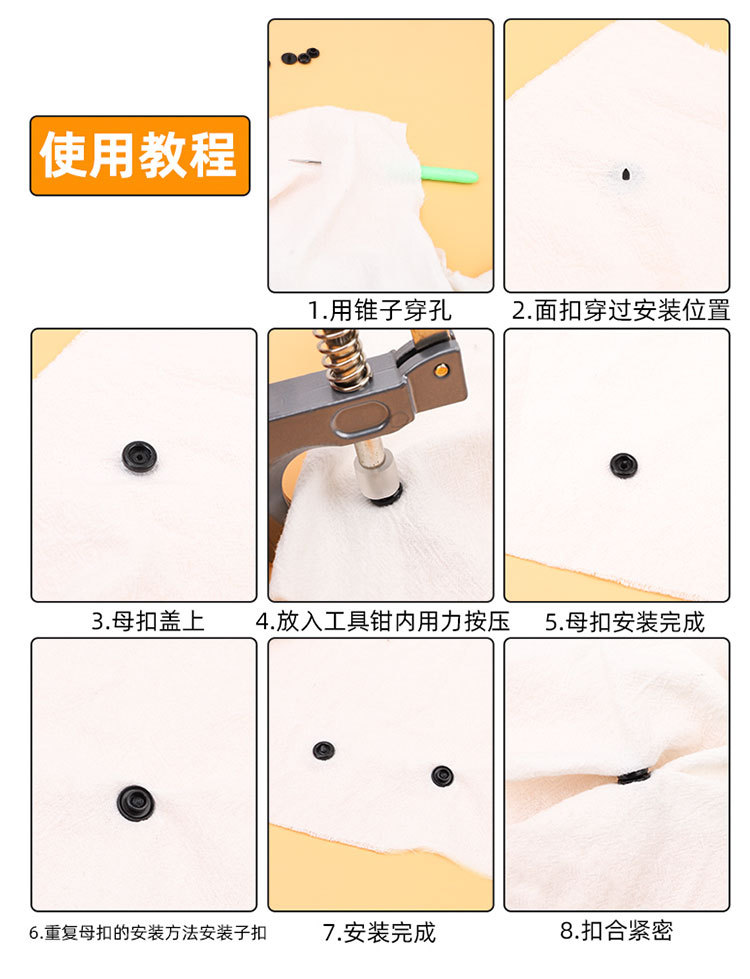 使用教程

1.用锥子穿孔

2.面扣穿过安装位置

3.母扣盖上

4.放入工具钳内用力按压

5.母扣安装完成

6.重复母扣的安装方法安装子扣

7.安装完成

8.扣合紧密