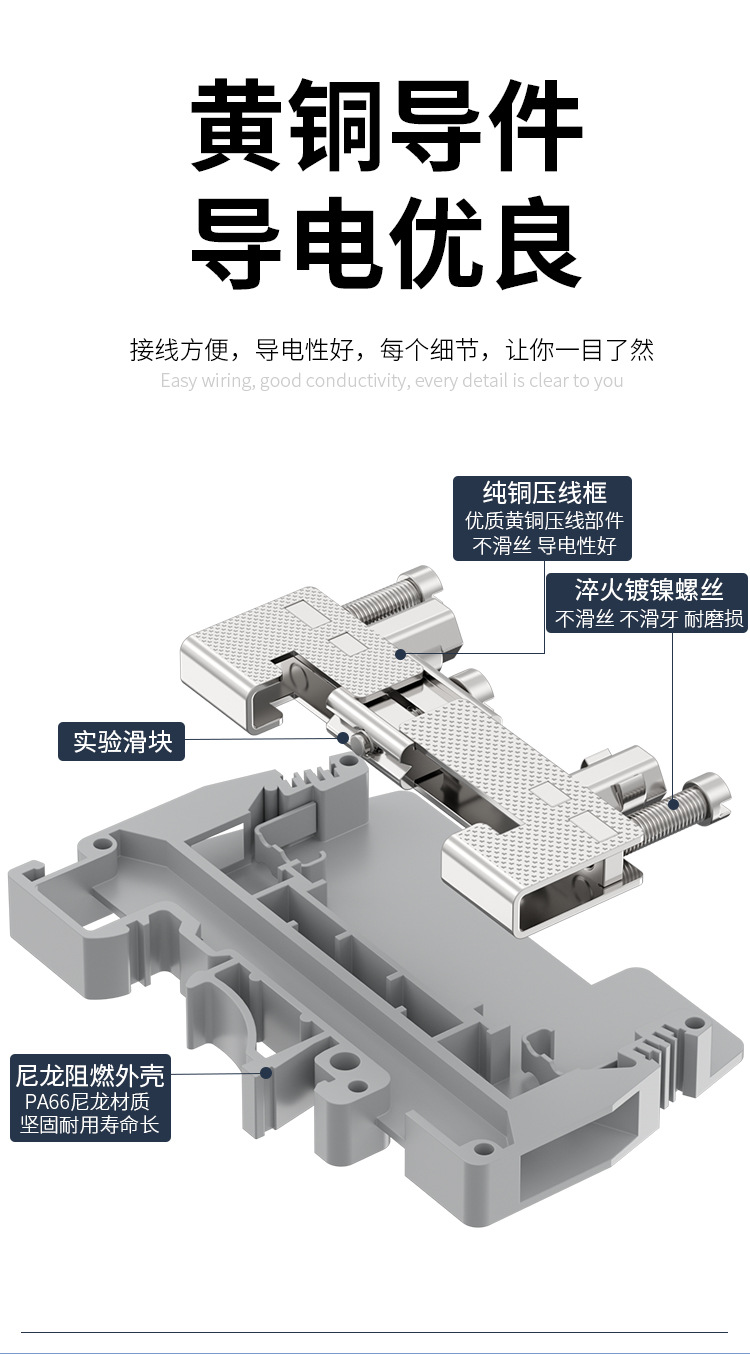 黄铜导件
导电优良

接线方便，导电性好，每个细节，让你一目了然
Easy wiring, good conductivity, every detail is clear to you

纯铜压线框
优质黄铜压线部件
不滑丝 导电性好

淬火镀镍螺丝
不滑丝 不滑牙 耐磨损

实验滑块

尼龙阻燃外壳
PA66尼龙材质
坚固耐用寿命长