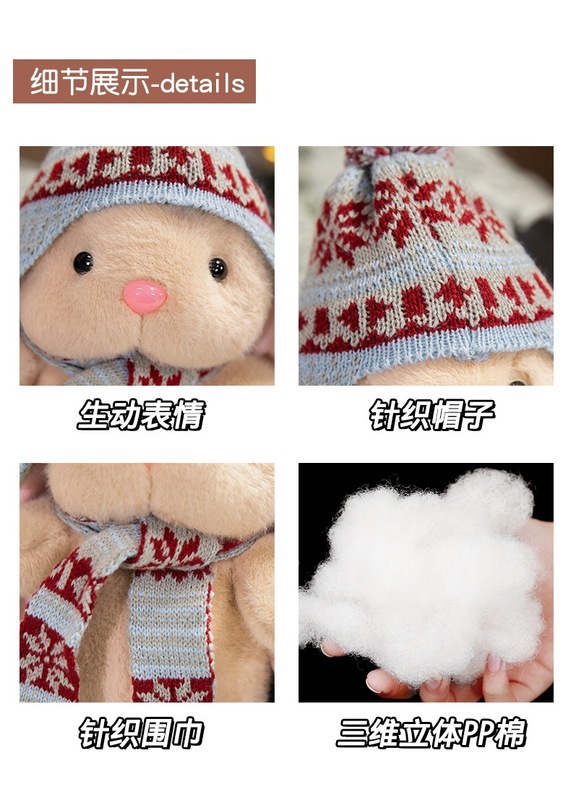 细节展示-details

生动表情

针织帽子

针织围巾

三维立体PP棉