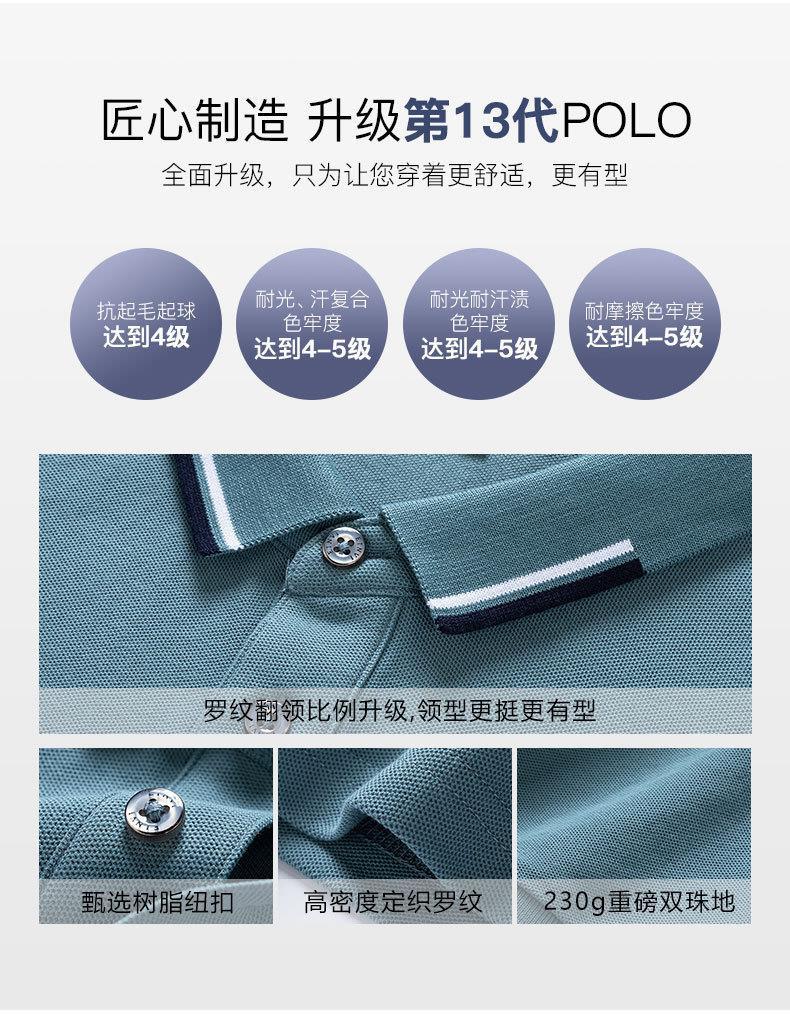 匠心制造 升级第13代POLO

全面升级，只为让您穿着更舒适，更有型

抗起毛起球
达到4级

耐光、汗复合色牢度
达到4-5级

耐光耐汗渍色牢度
达到4-5级

耐摩擦色牢度
达到4-5级

罗纹翻领比例升级,领型更挺更有型

甄选树脂纽扣

高密度定织罗纹

230g重磅双珠地