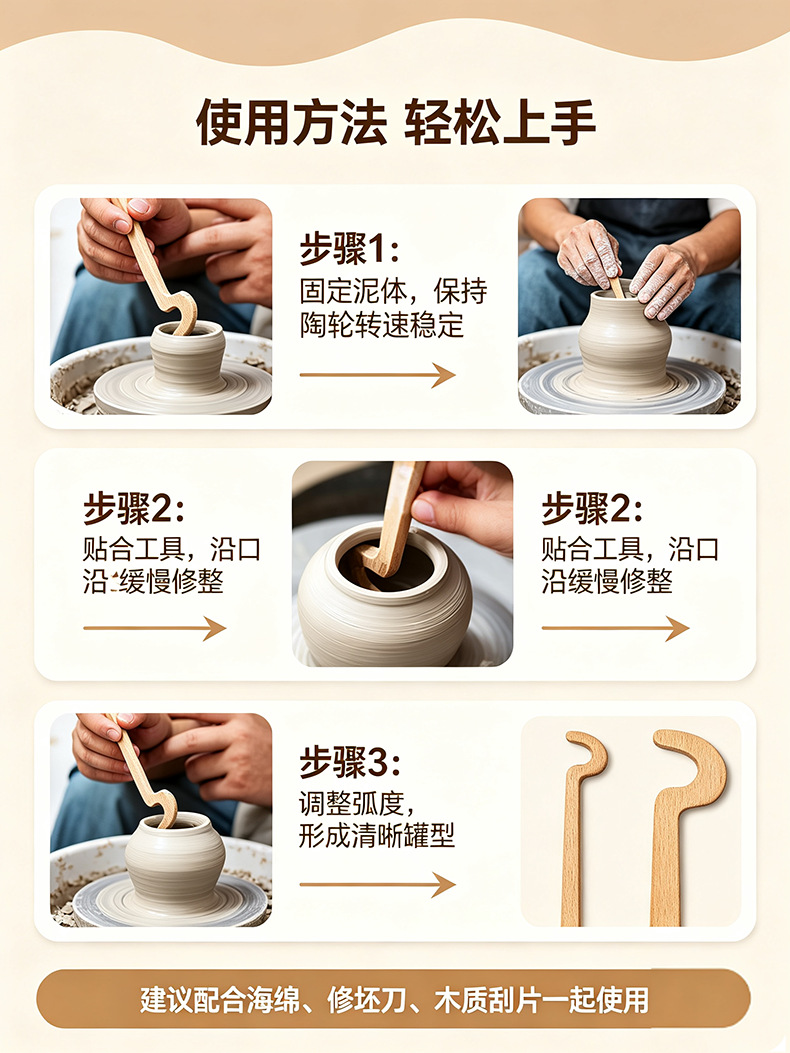 使用方法 轻松上手

步骤1:
固定泥体，保持陶轮转速稳定

步骤2:
贴合工具，沿口沿缓慢修整

步骤2:
贴合工具，沿口沿缓慢修整

步骤3:
调整弧度，形成清晰罐型

建议配合海绵、修坯刀、木质刮片一起使用