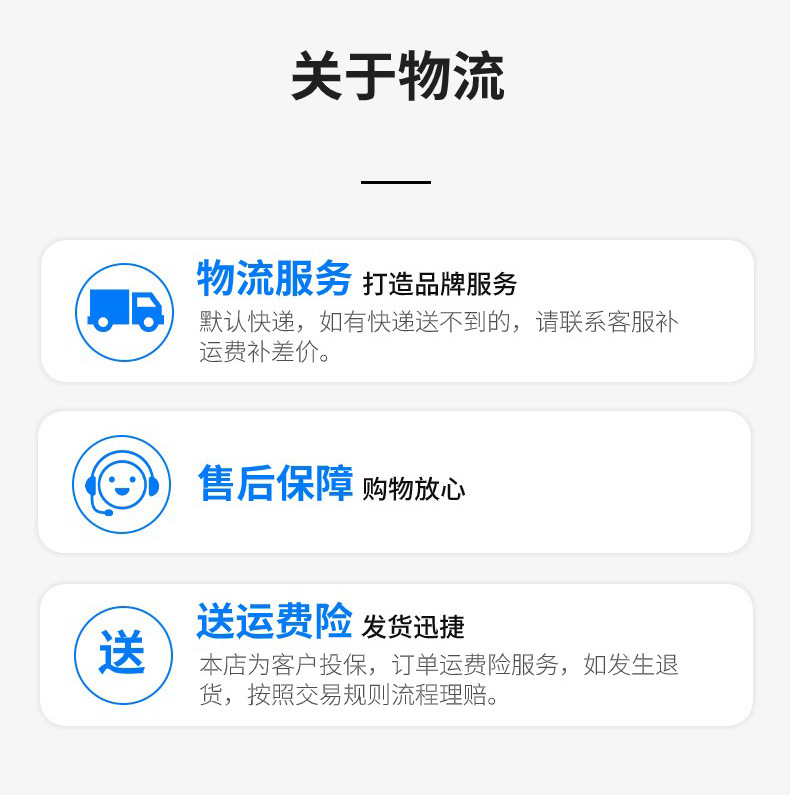 关于物流

物流服务 打造品牌服务

默认快递，如有快递送不到的，请联系客服补运费补差价。

售后保障 购物放心

送

送运费险 发货迅捷

本店为客户投保，订单运费险服务，如发生退货，按照交易规则流程理赔。