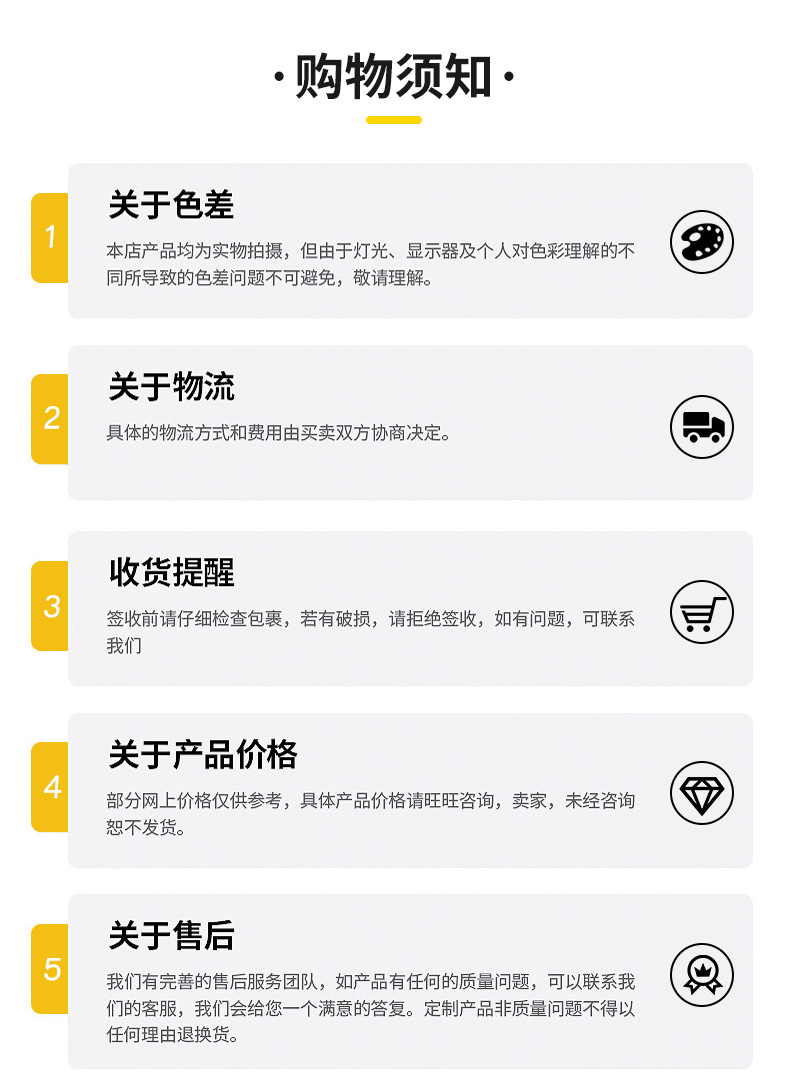 ·购物须知·

1

关于色差

本店产品均为实物拍摄，但由于灯光、显示器及个人对色彩理解的不同所导致的色差问题不可避免，敬请理解。

2

关于物流

具体的物流方式和费用由买卖双方协商决定。

3

收货提醒

签收前请仔细检查包裹，若有破损，请拒绝签收，如有问题，可联系我们

4

关于产品价格

部分网上价格仅供参考，具体产品价格请旺旺咨询，卖家，未经咨询恕不发货。

5

关于售后

我们有完善的售后服务团队，如产品有任何的质量问题，可以联系我们的客服，我们会给您一个满意的答复。定制产品非质量问题不得以任何理由退换货。