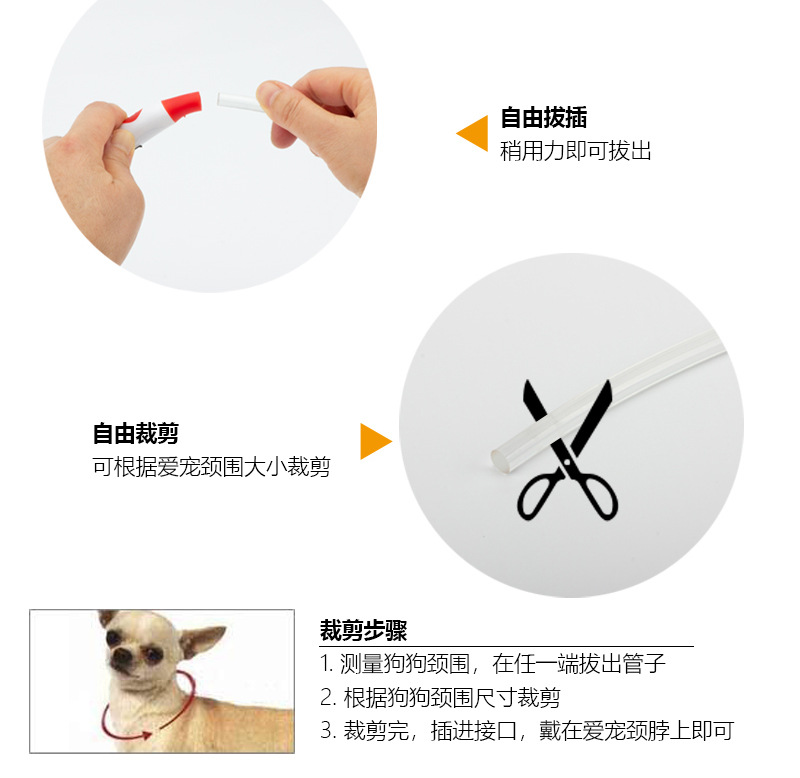 自由拔插
稍用力即可拔出

自由裁剪
可根据爱宠颈围大小裁剪

裁剪步骤
1. 测量狗狗颈围，在任一端拔出管子
2. 根据狗狗颈围尺寸裁剪
3. 裁剪完，插进接口，戴在爱宠颈脖上即可