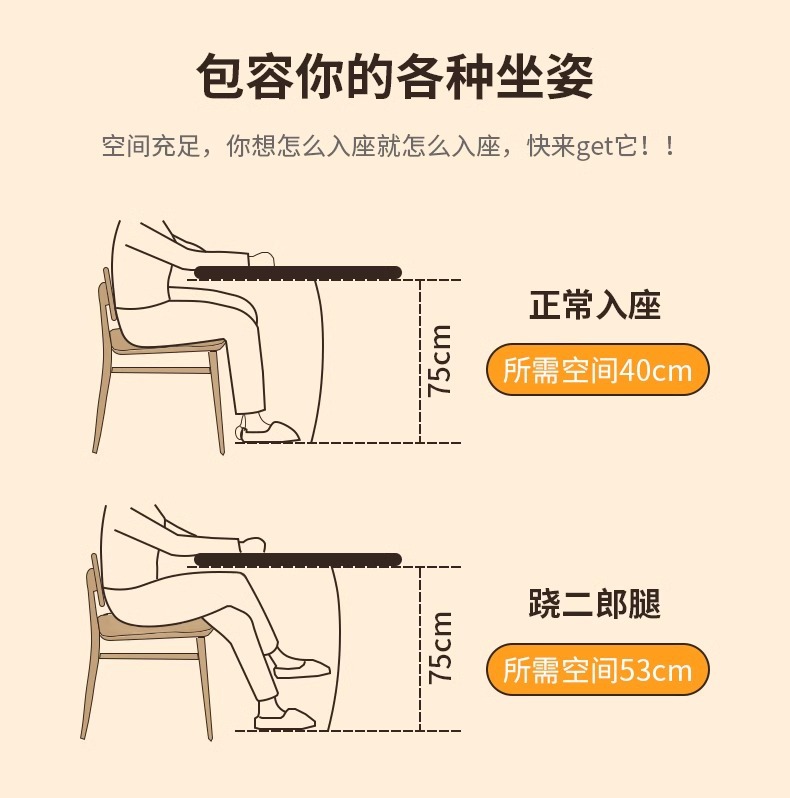 包容你的各种坐姿

空间充足，你想怎么入座就怎么入座，快来get它！！

75cm

正常入座

所需空间40cm

75cm

跷二郎腿

所需空间53cm