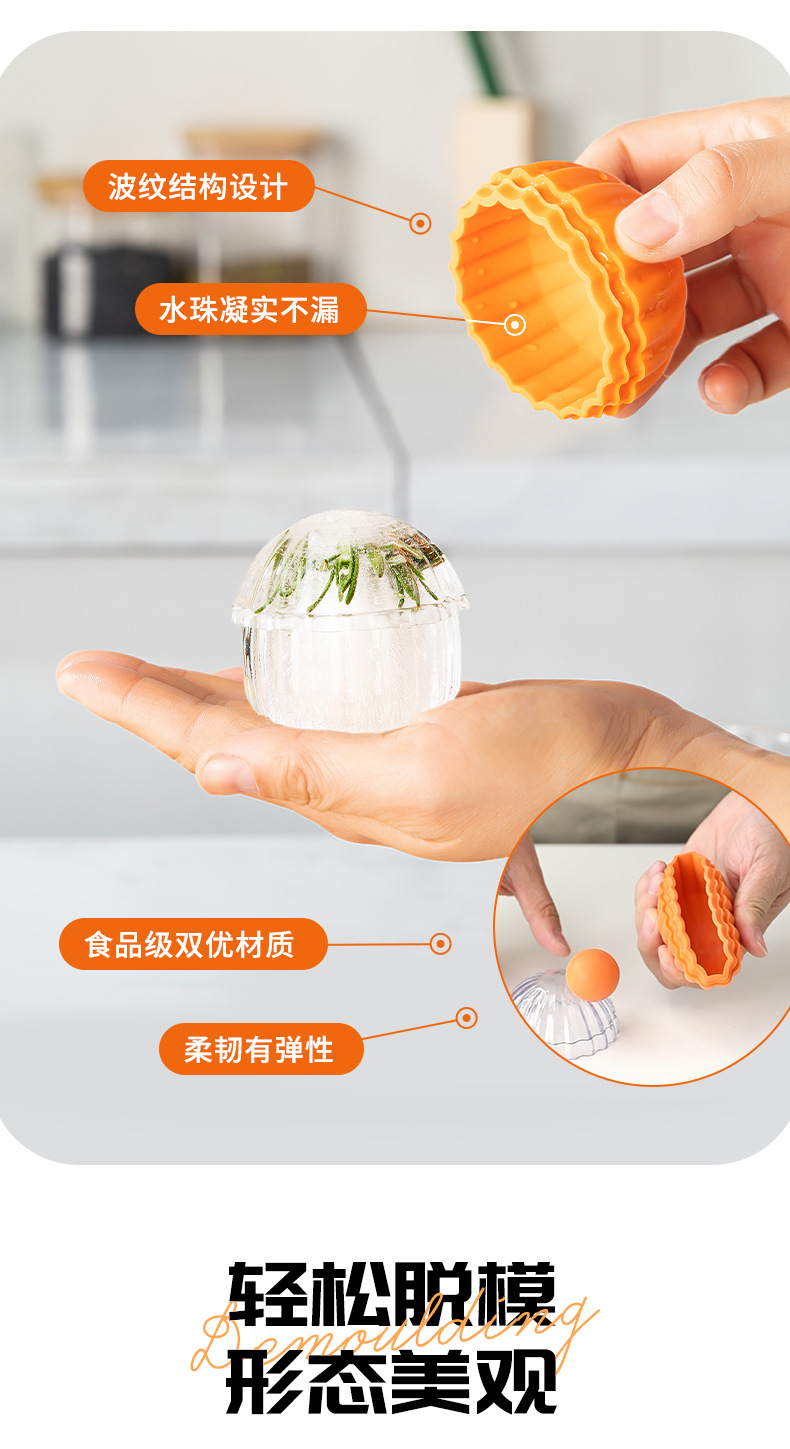 波纹结构设计

水珠凝实不漏

食品级双优材质

柔韧有弹性

轻松脱模
Demoulding
形态美观