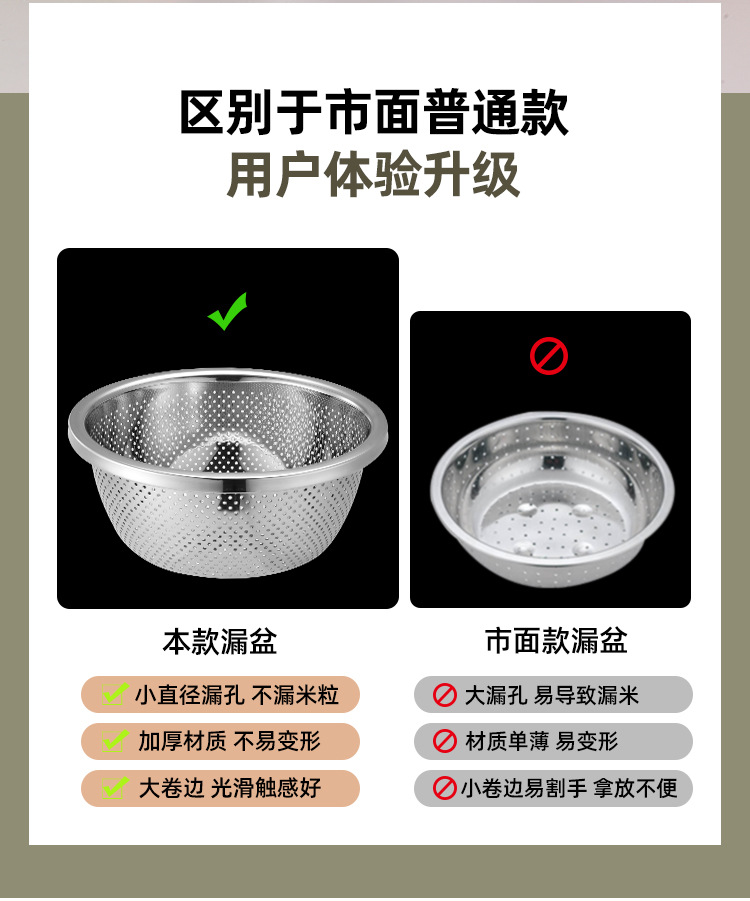 区别于市面普通款
用户体验升级

本款漏盆

小直径漏孔 不漏米粒

加厚材质 不易变形

大卷边 光滑触感好

市面款漏盆

大漏孔 易导致漏米

材质单薄 易变形

小卷边易割手 拿放不便