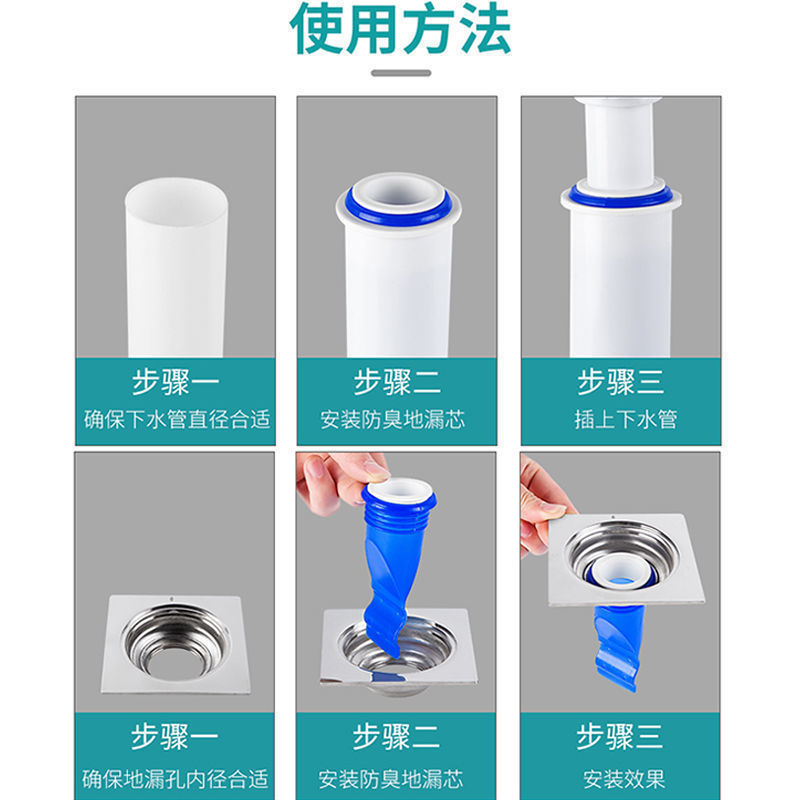 使用方法

步骤一
确保下水管直径合适

步骤二
安装防臭地漏芯

步骤三
插上下水管

步骤一
确保地漏孔内径合适

步骤二
安装防臭地漏芯

步骤三
安装效果