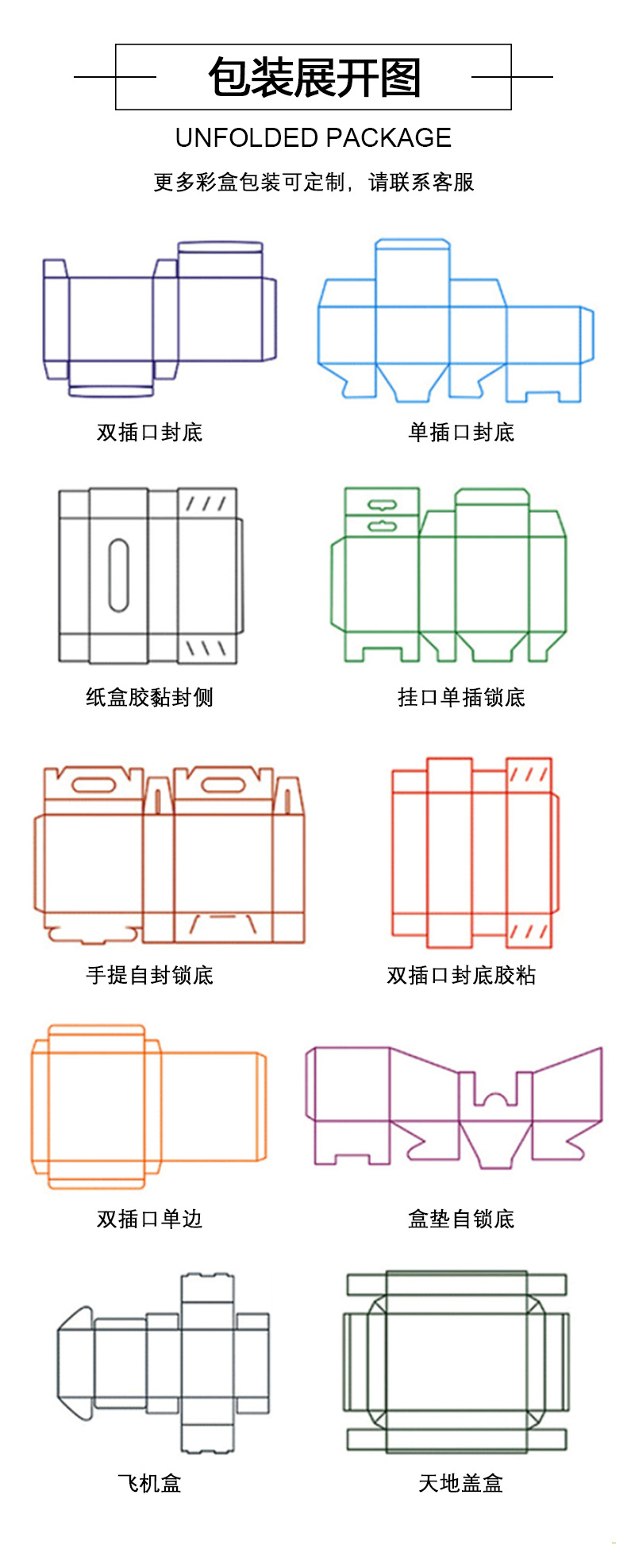 包装展开图

UNFOLDED PACKAGE

更多彩盒包装可定制，请联系客服

双插口封底

单插口封底

纸盒胶黏封侧

挂口单插锁底

手提自封锁底

双插口封底胶粘

双插口单边

盒垫自锁底

飞机盒

天地盖盒