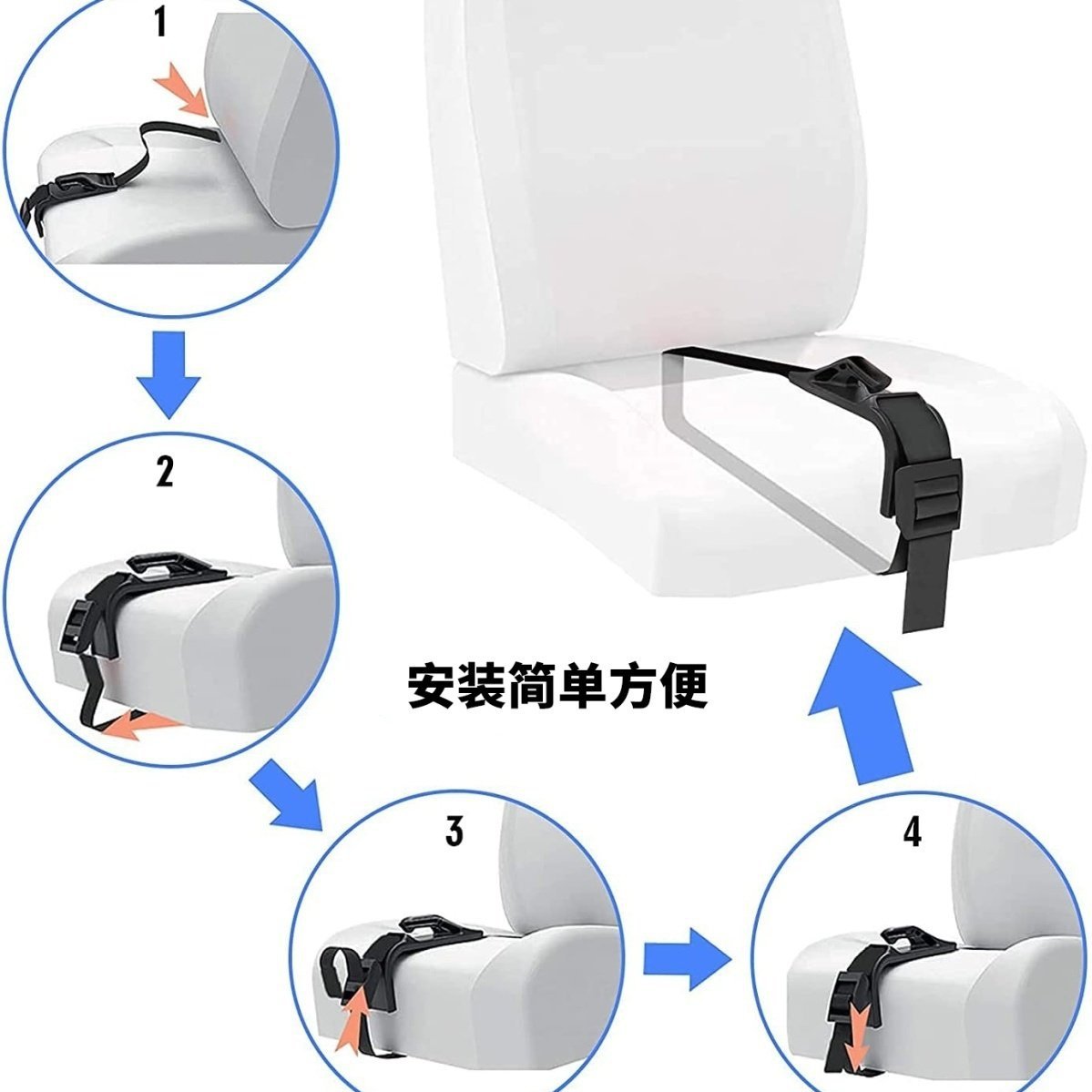 1

2

安装简单方便

3

4