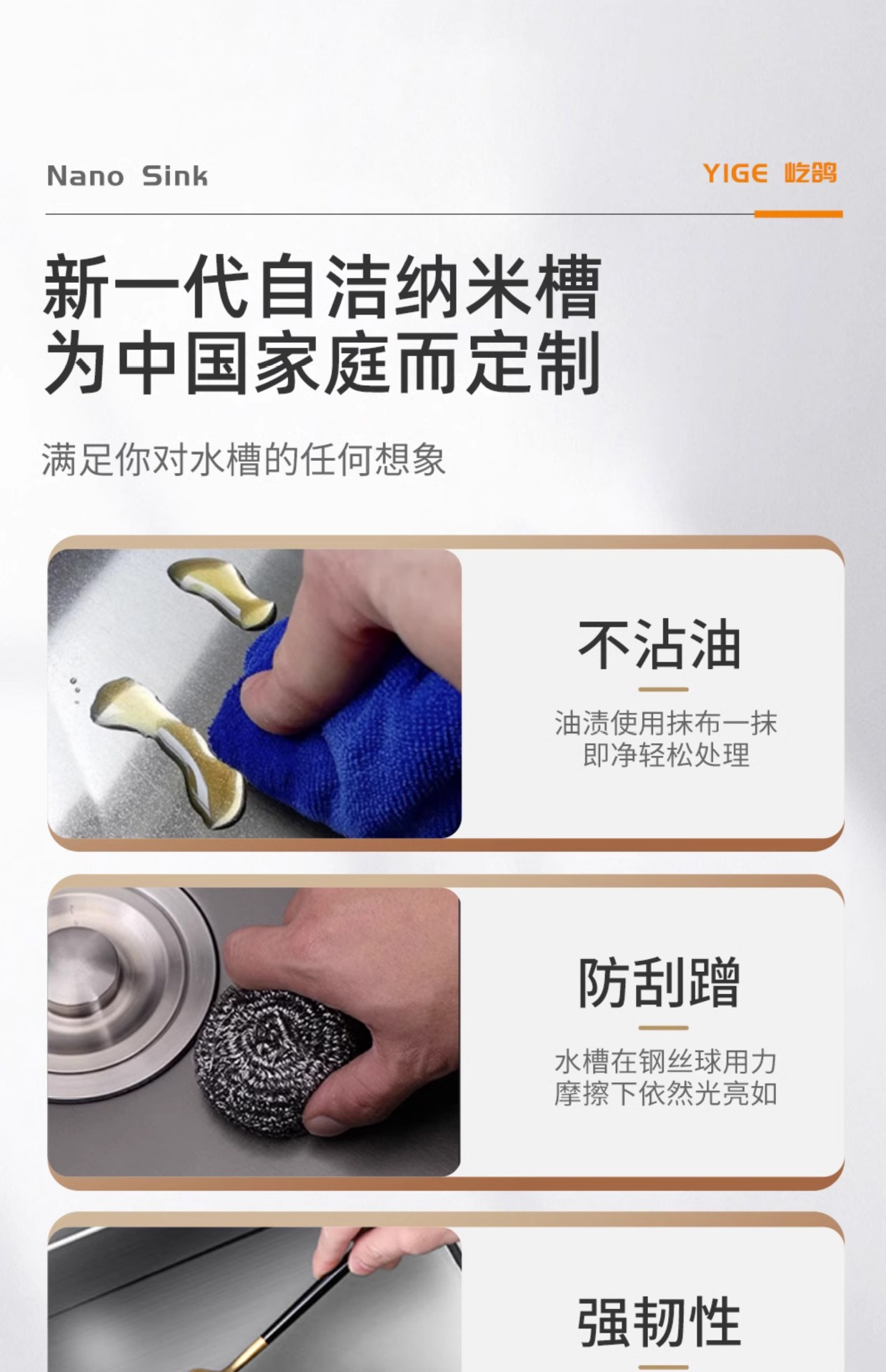 Nano Sink

YIGE 屹鸽

新一代自洁纳米槽
为中国家庭而定制

满足你对水槽的任何想象

不沾油

油渍使用抹布一抹
即净轻松处理

防刮蹭

水槽在钢丝球用力
摩擦下依然光亮如

强韧性